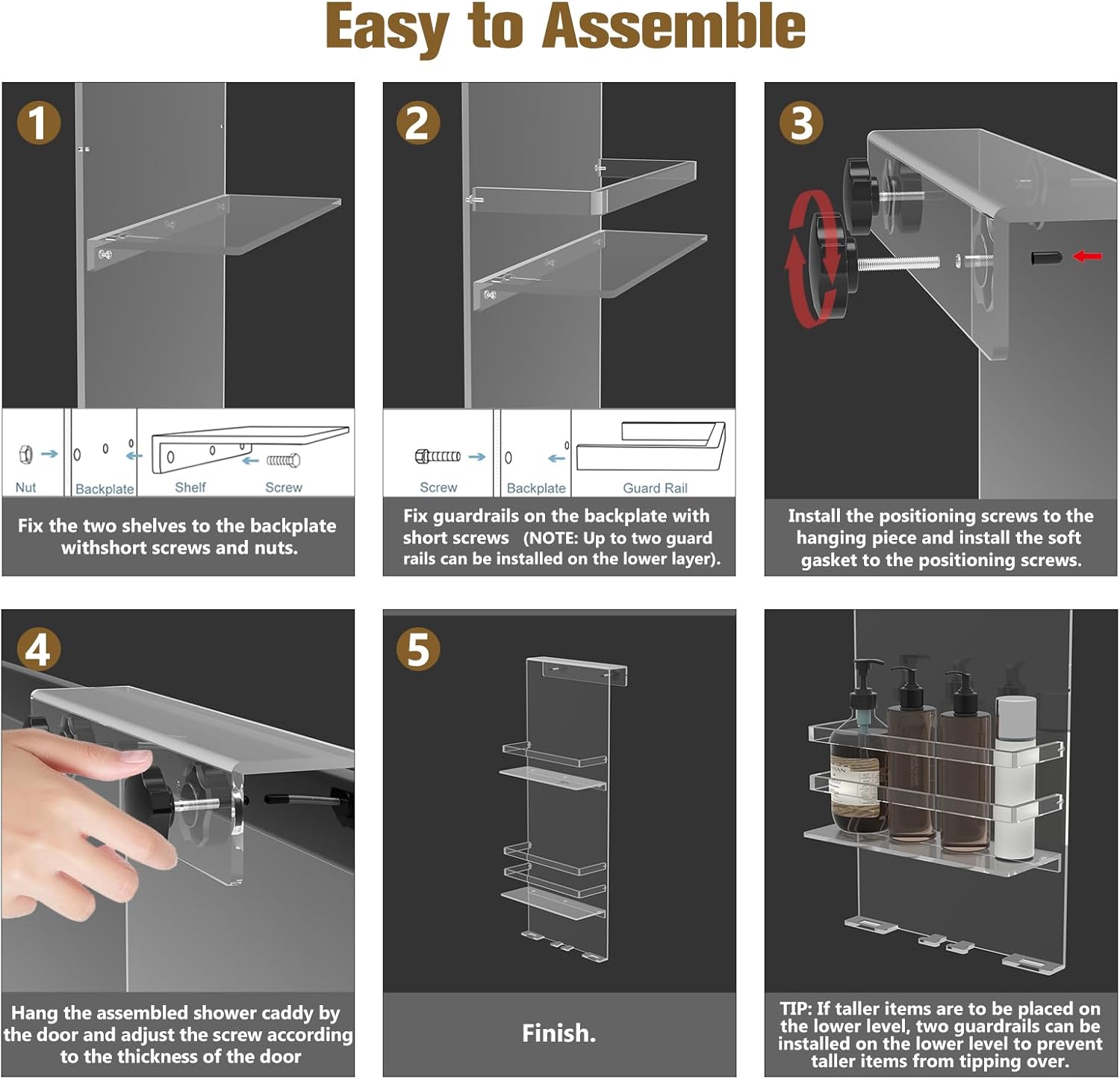 Easy to Assemble

1

Nut Backplate Shelf Screw

Fix the two shelves to the backplate withshort screws and nuts.

2

Screw Backplate Guard Rail

Fix guardrails on the backplate with short screws (NOTE: Up to two guard rails can be installed on the lower layer).

3

Install the positioning screws to the hanging piece and install the soft gasket to the positioning screws.

4

Hang the assembled shower caddy by the door and adjust the screw according to the thickness of the door

5

Finish.

TIP: If taller items are to be placed on the lower level, two guardrails can be installed on the lower level to prevent taller items from tipping over.