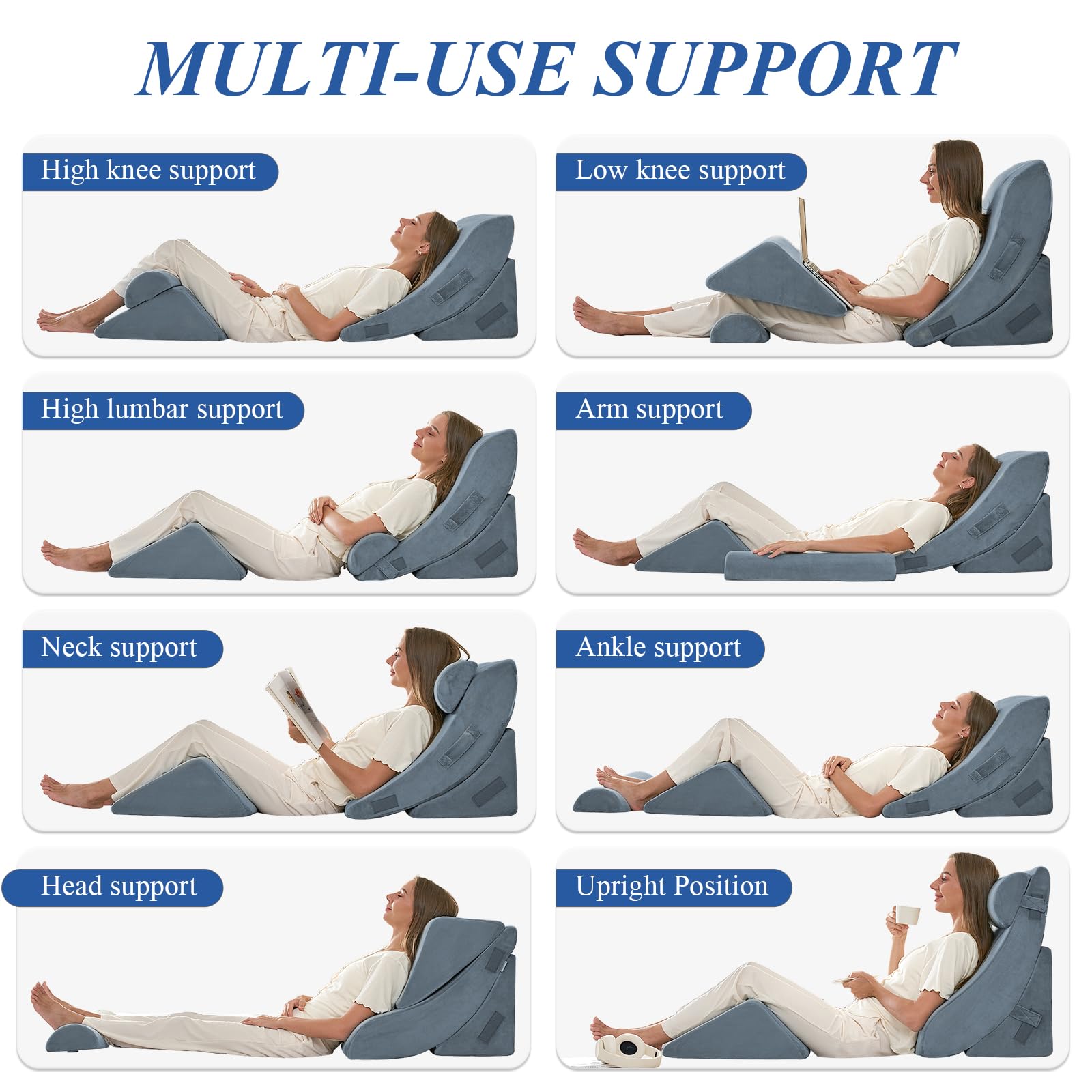 MULTI-USE SUPPORT

High knee support

Low knee support

High lumbar support

Arm support

Neck support

Ankle support

Head support

Upright Position