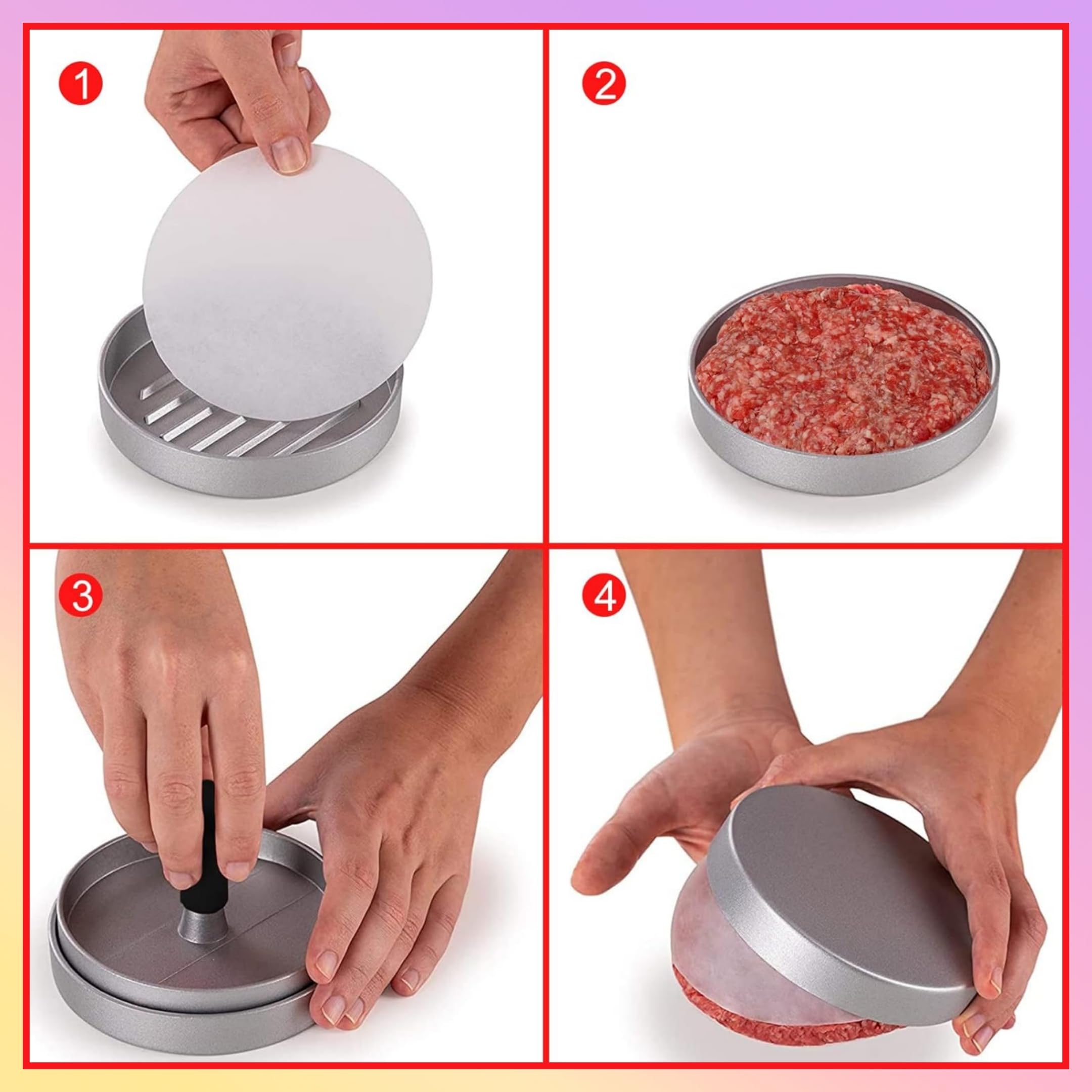 1
2
3
4