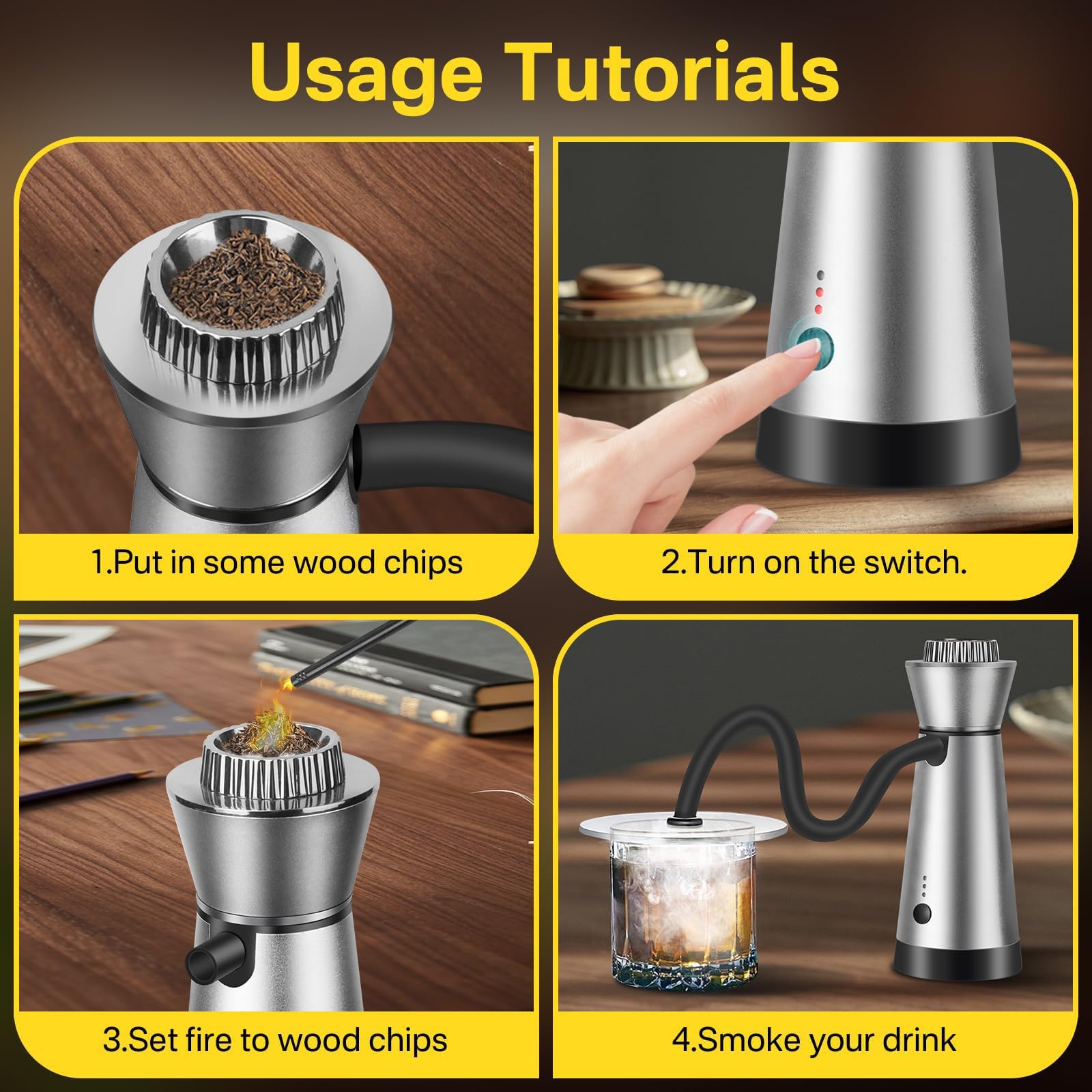 Usage Tutorials

1.Put in some wood chips

2.Turn on the switch.

3.Set fire to wood chips

4.Smoke your drink