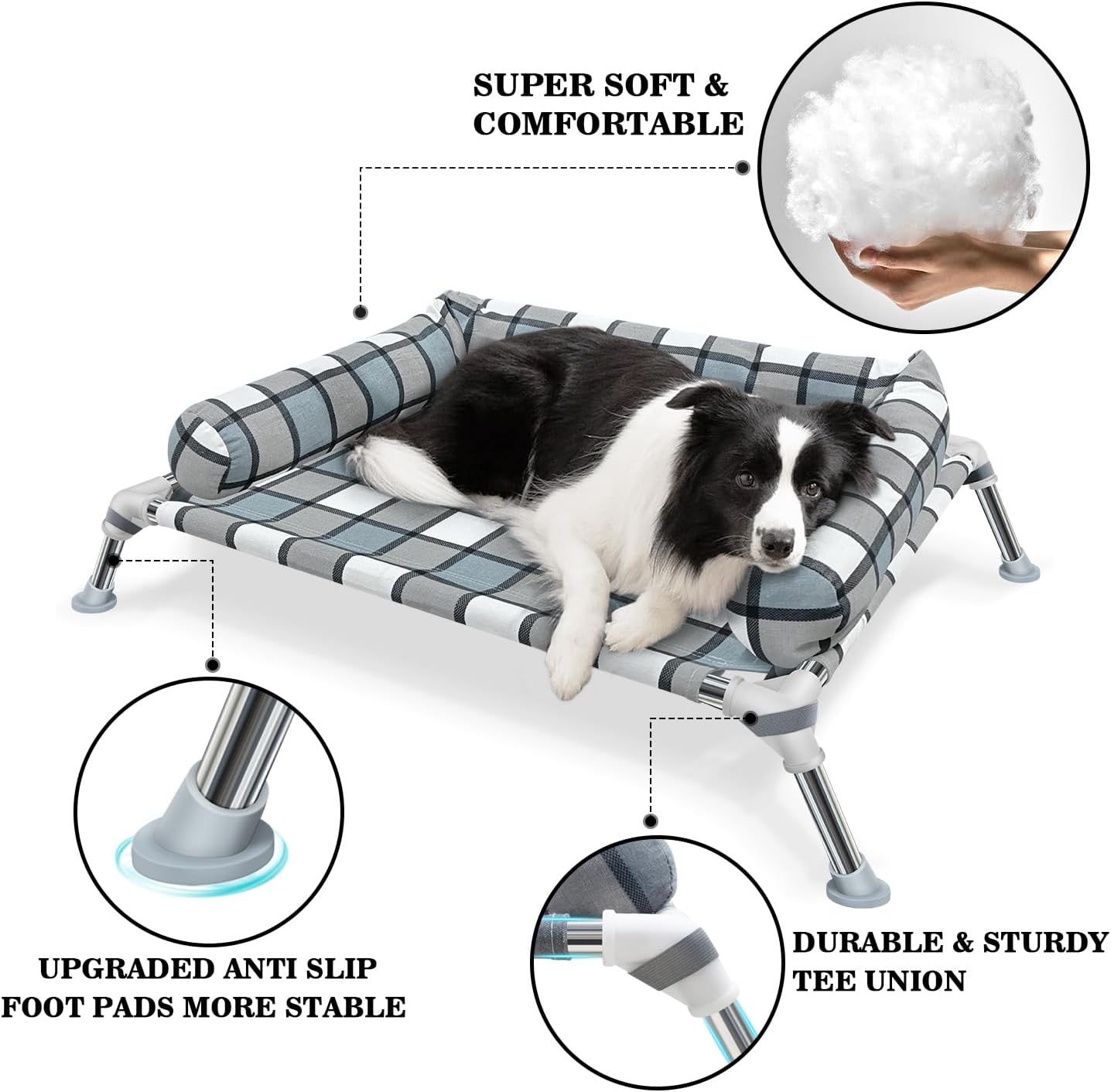 SUPER SOFT &
COMFORTABLE

UPGRADED ANTI SLIP
FOOT PADS MORE STABLE

DURABLE & STURDY
TEE UNION