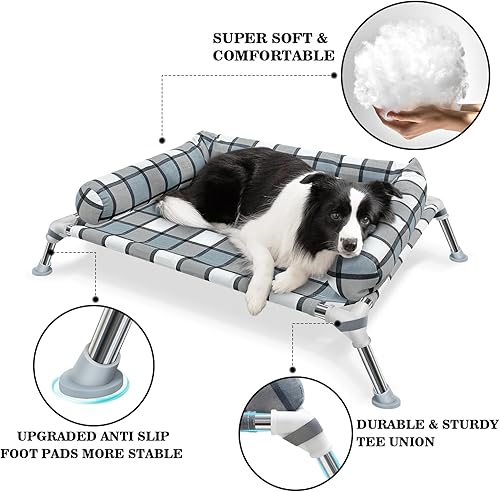 SUPER SOFT & COMFORTABLE

UPGRADED ANTI SLIP FOOT PADS MORE STABLE

DURABLE & STURDY TEE UNION