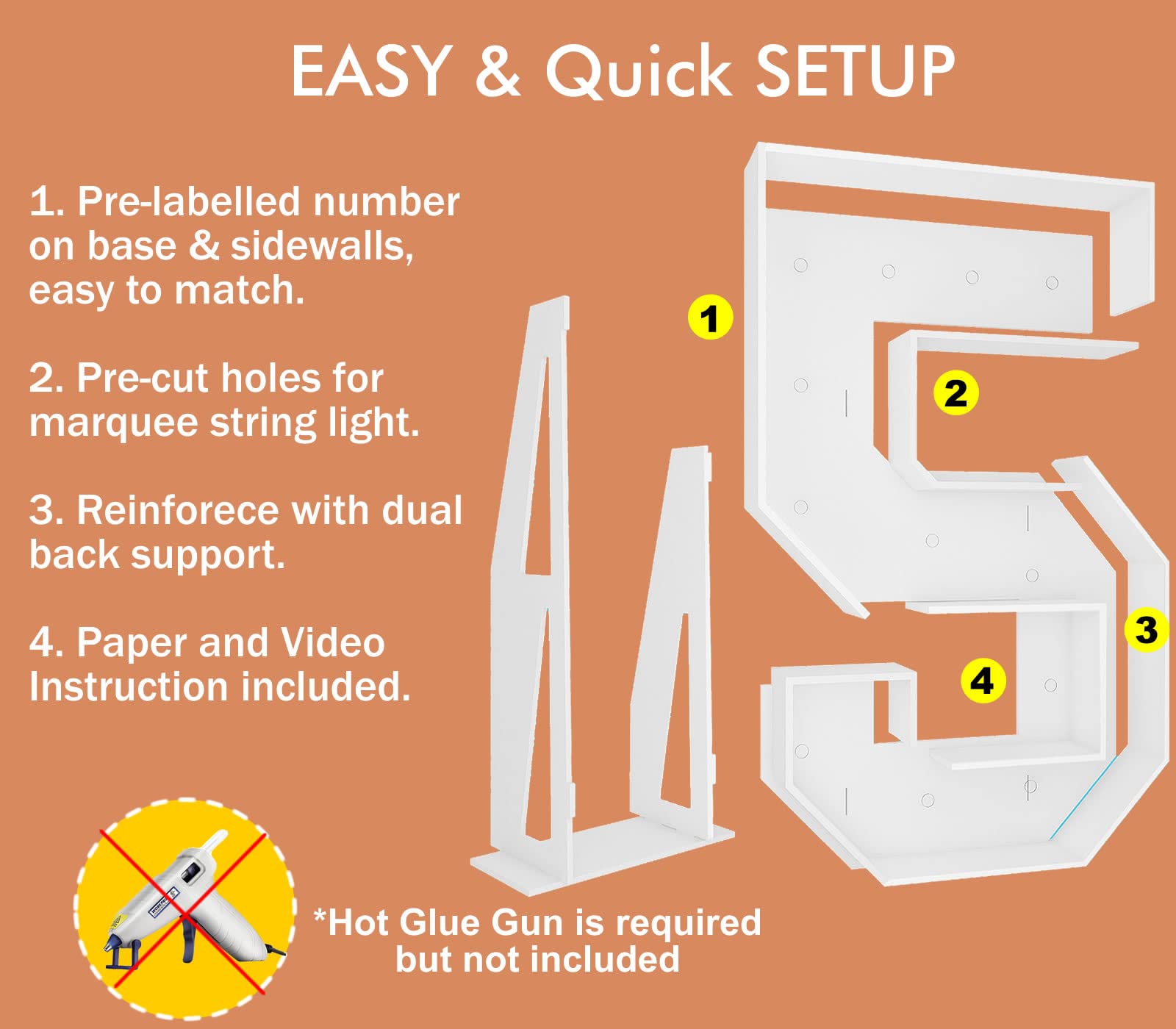 EASY & Quick SETUP

1. Pre-labelled number on base & sidewalls, easy to match.

2. Pre-cut holes for marquee string light.

3. Reinforece with dual back support.

4. Paper and Video Instruction included.

1

2

3

4

*Hot Glue Gun is required but not included