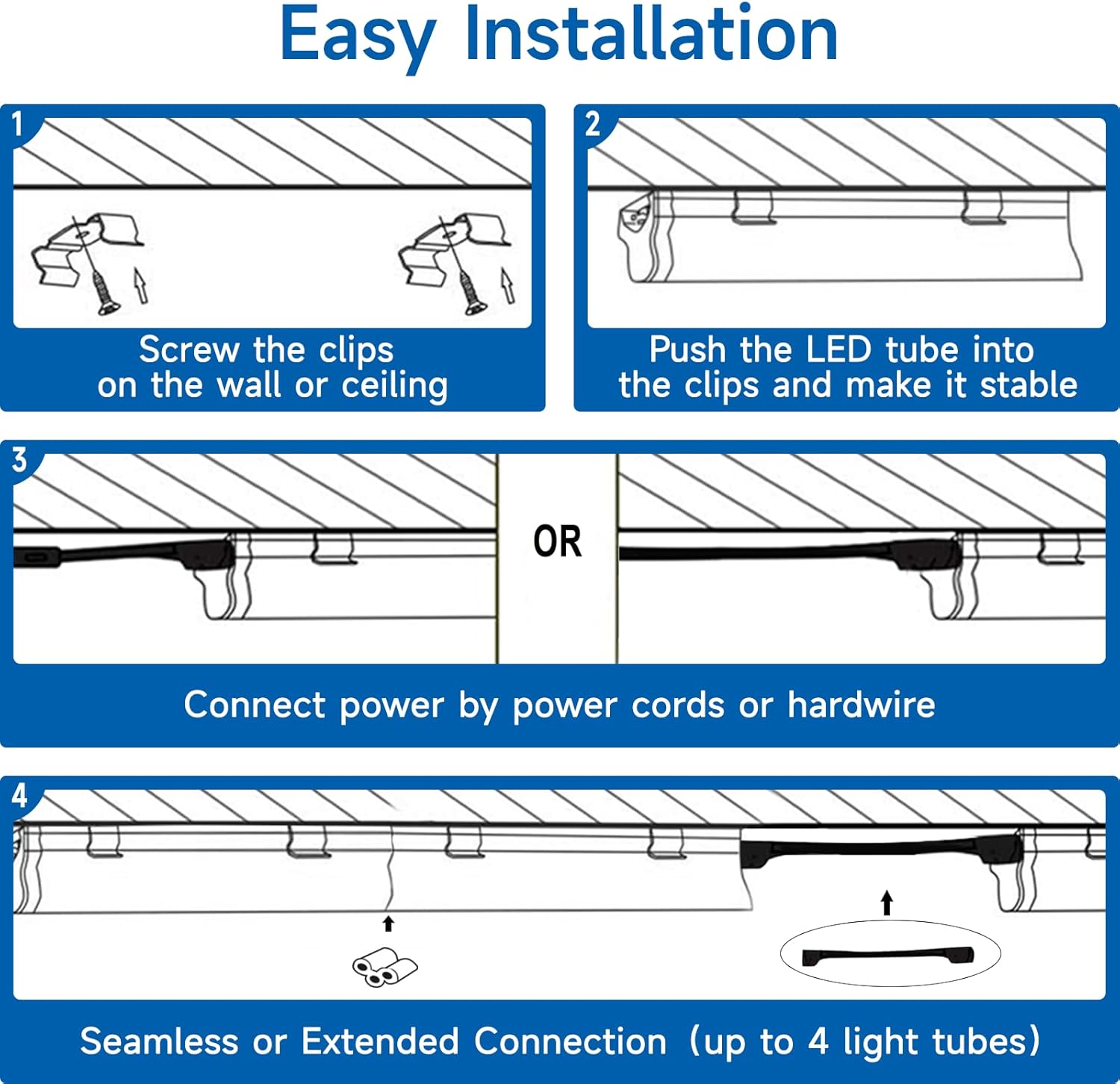 Easy Installation

1

Screw the clips on the wall or ceiling

2

Push the LED tube into the clips and make it stable

3

OR

Connect power by power cords or hardwire

4

Seamless or Extended Connection (up to 4 light tubes)