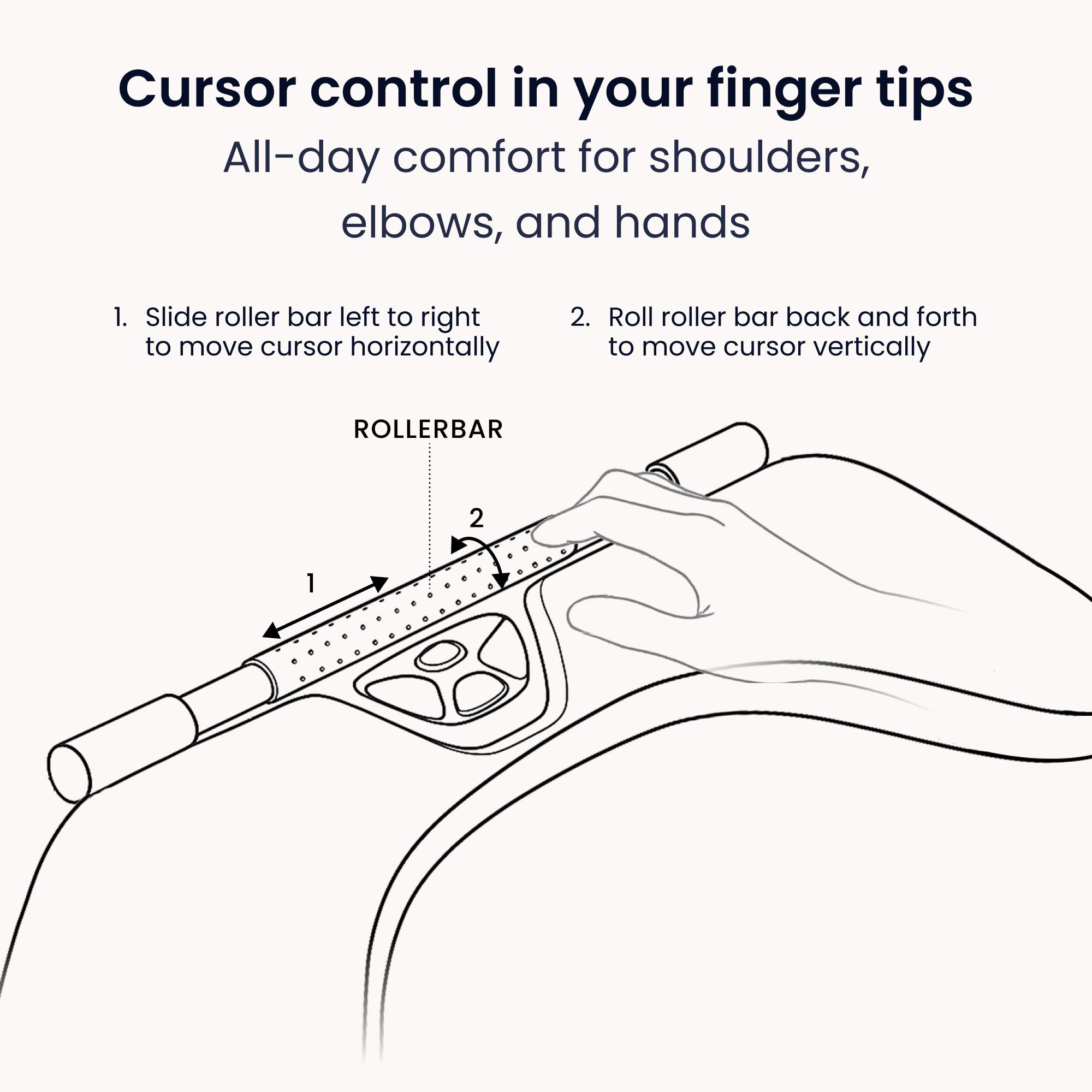 Cursor control in your finger tips

All-day comfort for shoulders, elbows, and hands

1. Slide roller bar left to right to move cursor horizontally

2. Roll roller bar back and forth to move cursor vertically

ROLLERBAR

2

1