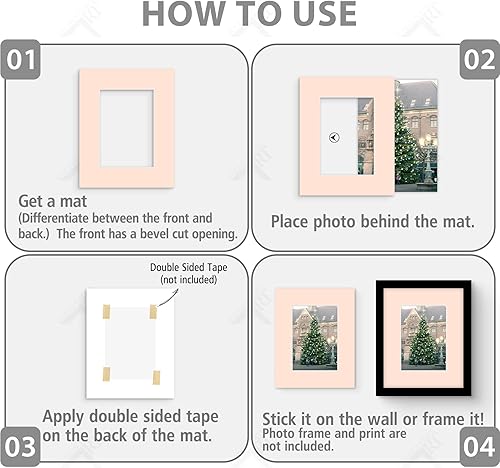 HOW TO USE

01

Get a mat
(Differentiate between the front and back.) The front has a bevel cut opening.

02

Place photo behind the mat.

Double Sided Tape
(not included)

Apply double sided tape on the back of the mat.

03

Stick it on the wall or frame it!
Photo frame and print are not included.

04