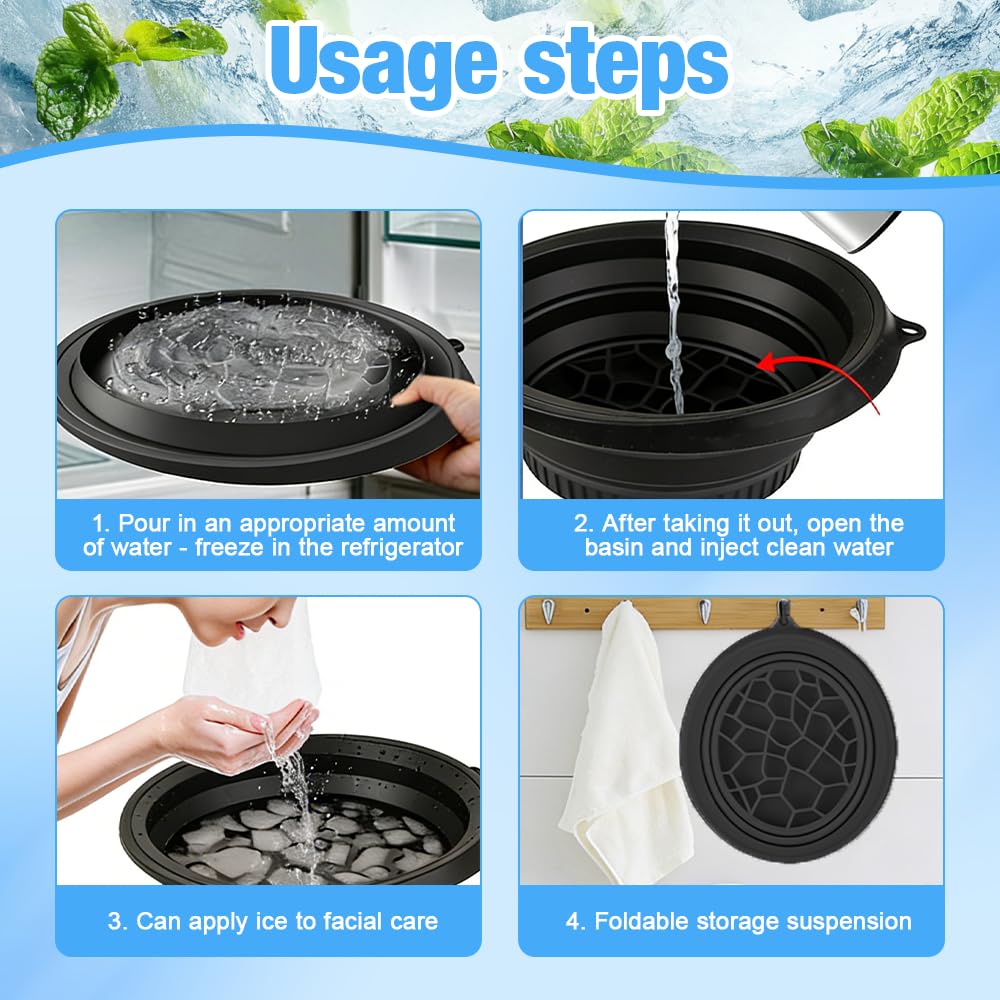 Usage steps

1. Pour in an appropriate amount of water - freeze in the refrigerator

2. After taking it out, open the basin and inject clean water

3. Can apply ice to facial care

4. Foldable storage suspension