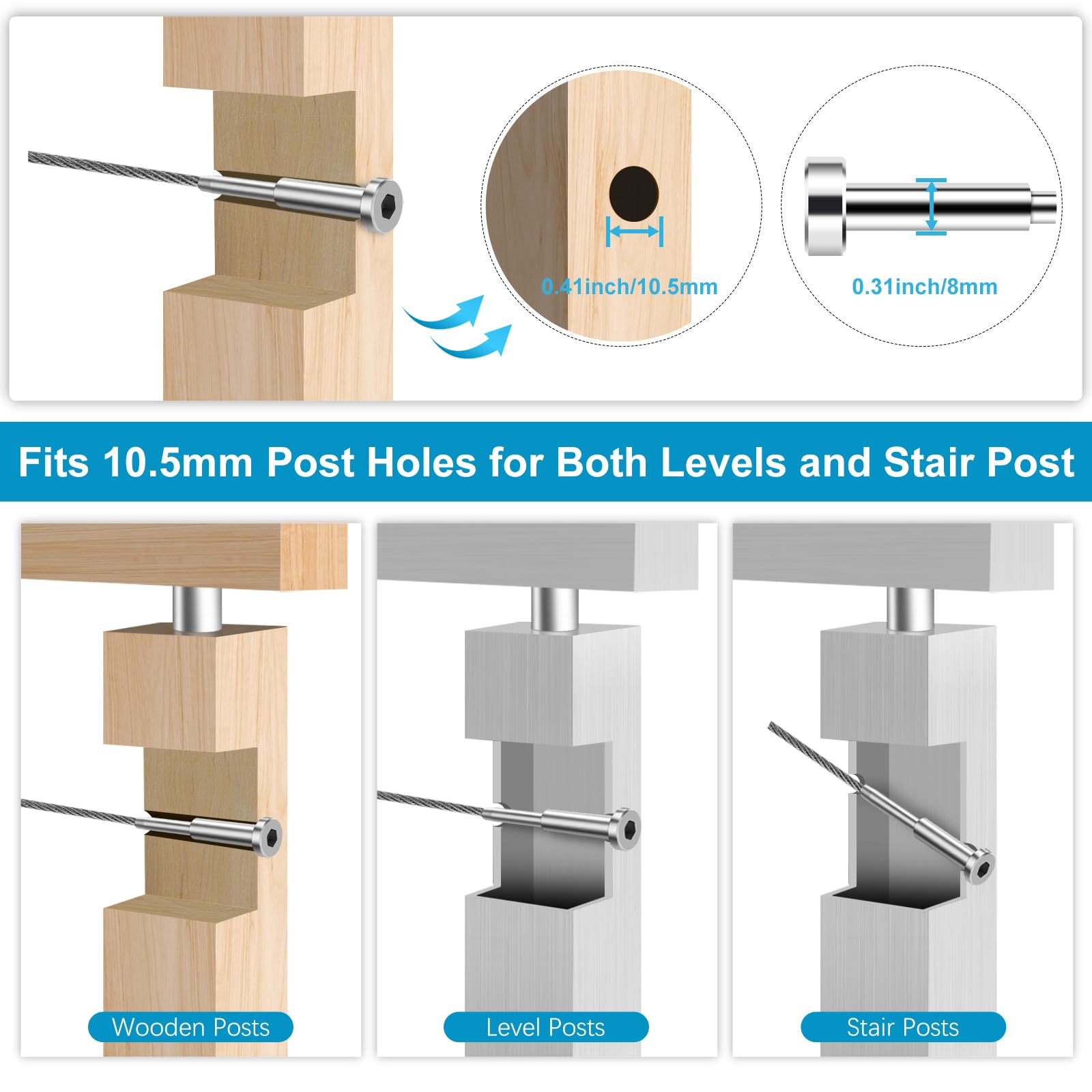 0.41inch/10.5mm

0.31inch/8mm

Fits 10.5mm Post Holes for Both Levels and Stair Post

Wooden Posts

Level Posts

Stair Posts