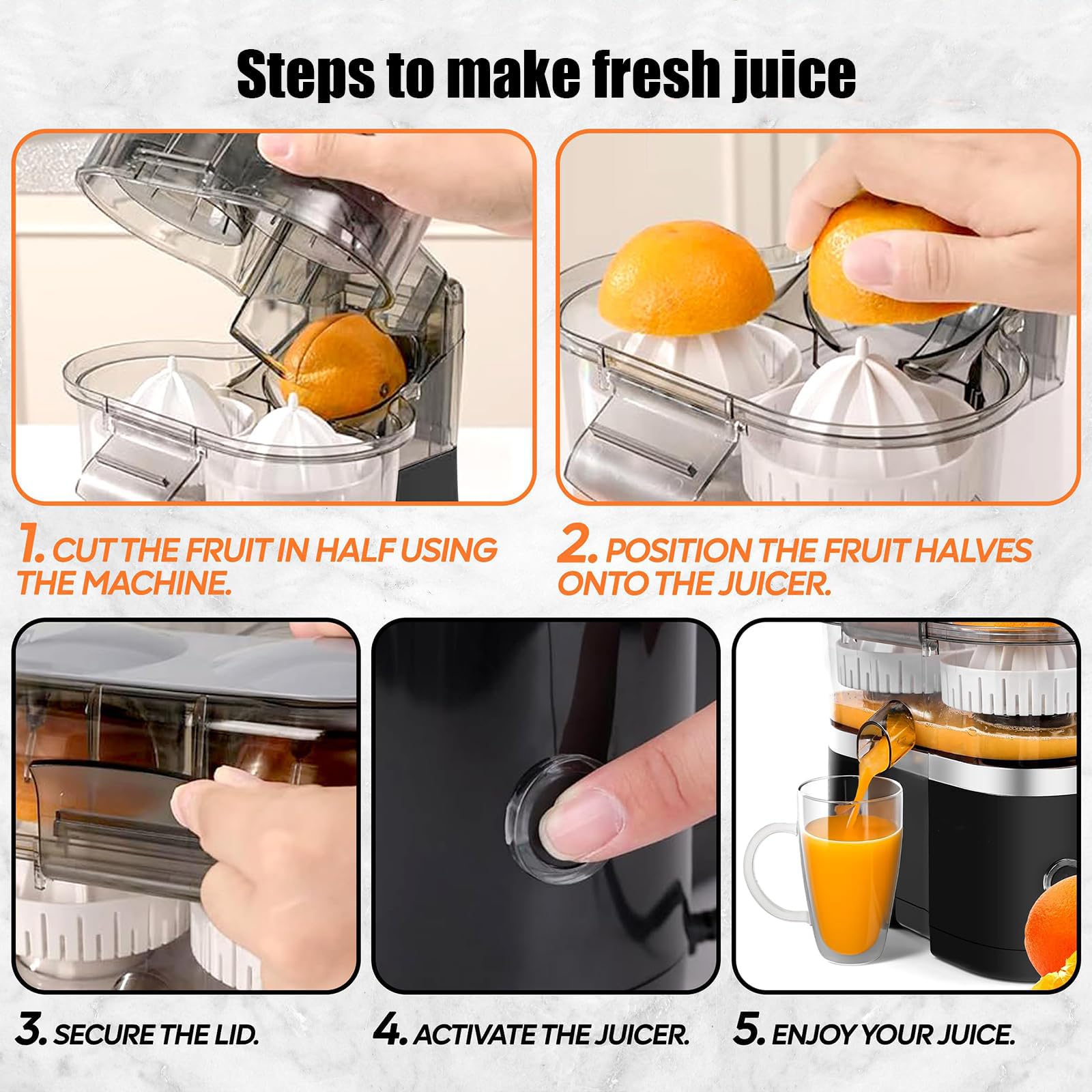 Steps to make fresh juice

1. CUT THE FRUIT IN HALF USING THE MACHINE.

2. POSITION THE FRUIT HALVES ONTO THE JUICER.

3. SECURE THE LID.

4. ACTIVATE THE JUICER.

5. ENJOY YOUR JUICE.