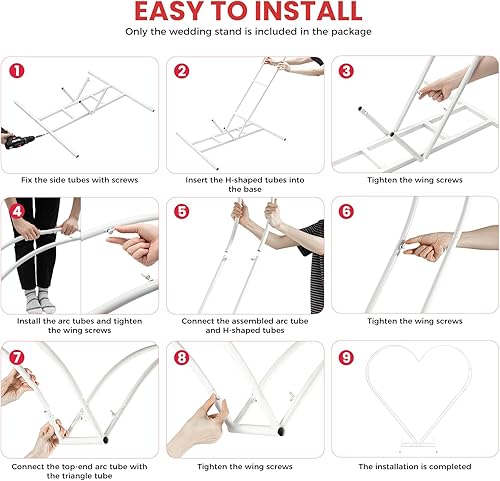 EASY TO INSTALL

Only the wedding stand is included in the package

1

Fix the side tubes with screws

2

Insert the H-shaped tubes into the base

3

Tighten the wing screws

4

Install the arc tubes and tighten the wing screws

5

Connect the assembled arc tube and H-shaped tubes

6

Tighten the wing screws

7

Connect the top-end arc tube with the triangle tube

8

Tighten the wing screws

9

The installation is completed