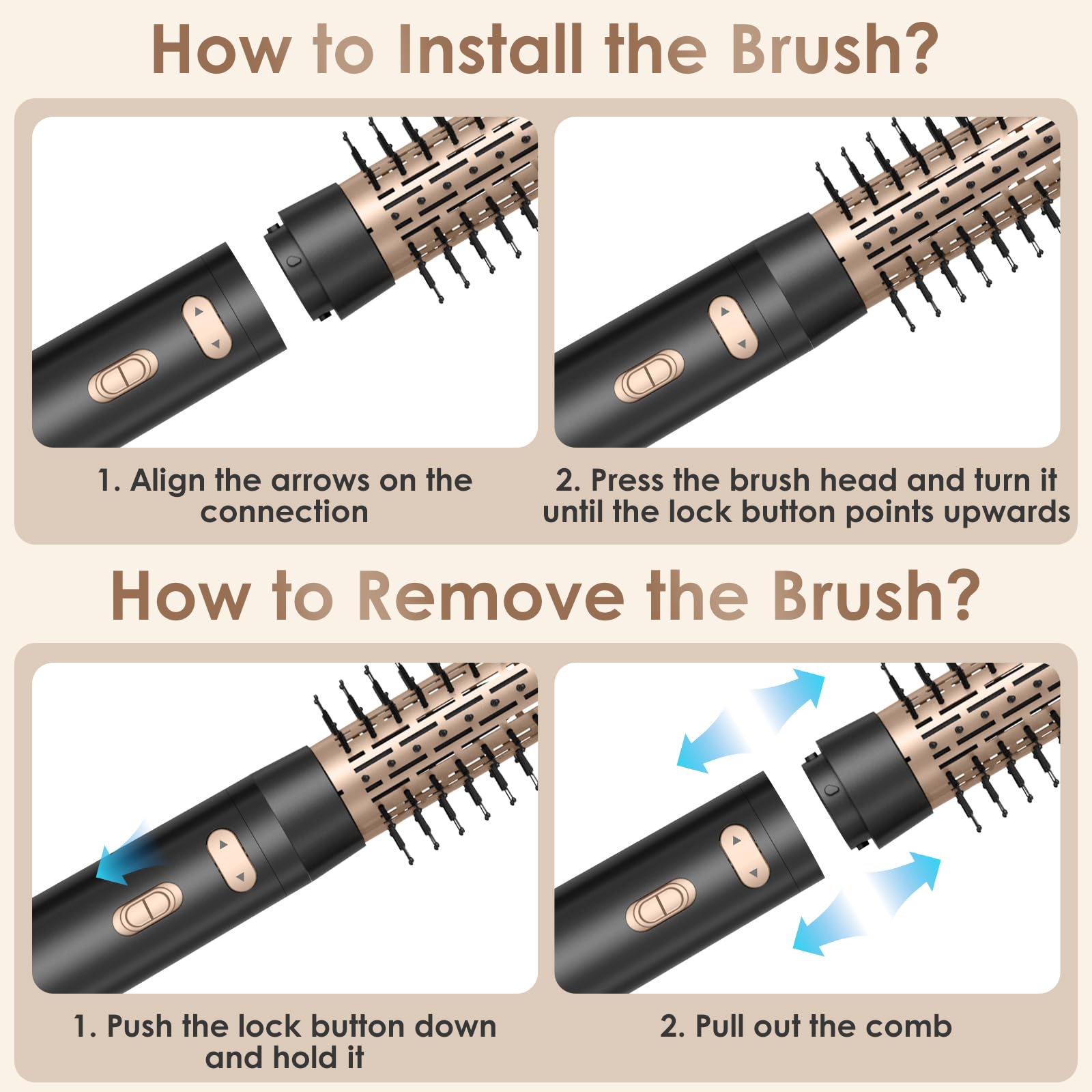 How to Install the Brush?

1. Align the arrows on the connection

2. Press the brush head and turn it until the lock button points upwards

How to Remove the Brush?

1. Push the lock button down and hold it

2. Pull out the comb