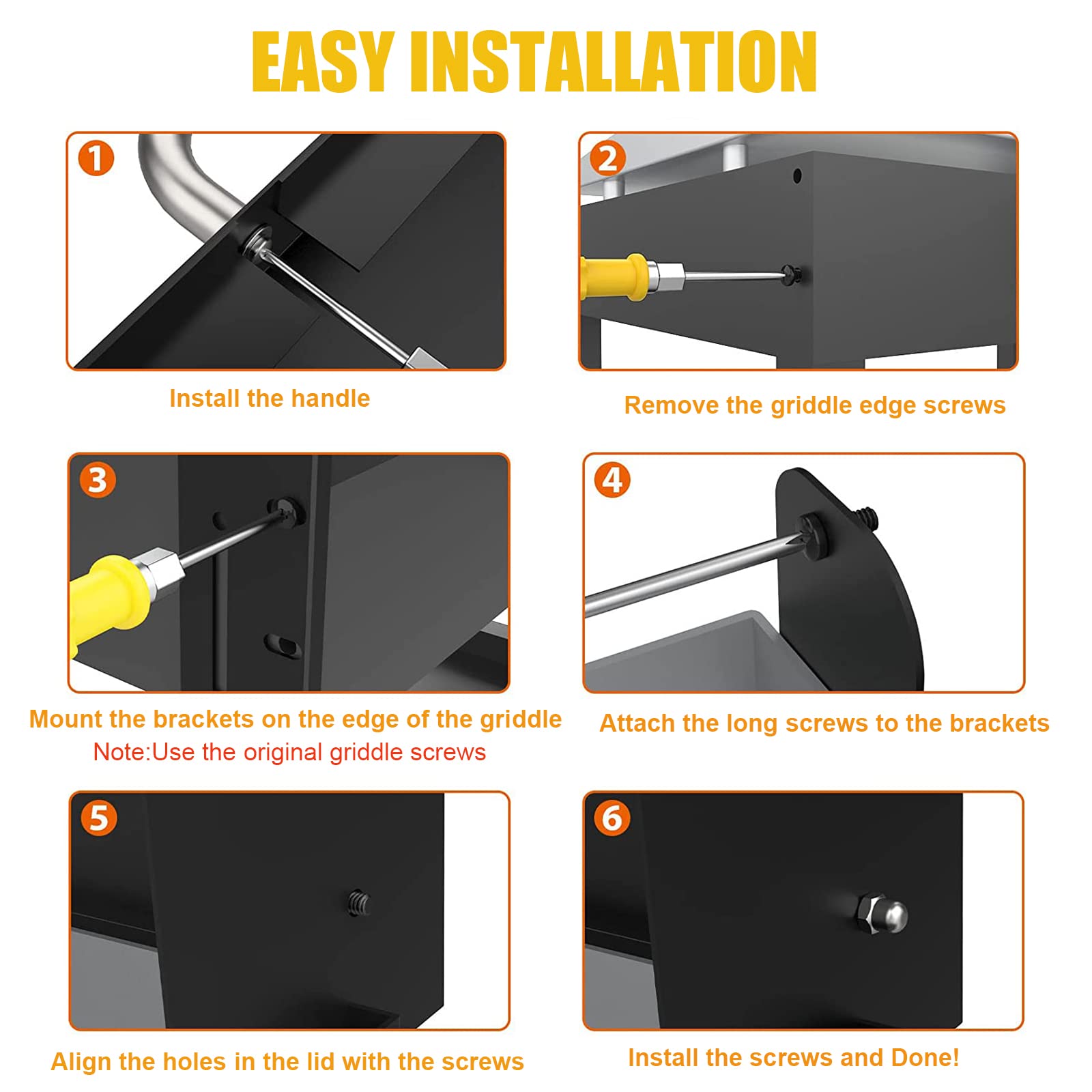 EASY INSTALLATION

1

Install the handle

2

Remove the griddle edge screws

3

Mount the brackets on the edge of the griddle

Note:Use the original griddle screws

4

Attach the long screws to the brackets

5

Align the holes in the lid with the screws

6

Install the screws and Done!