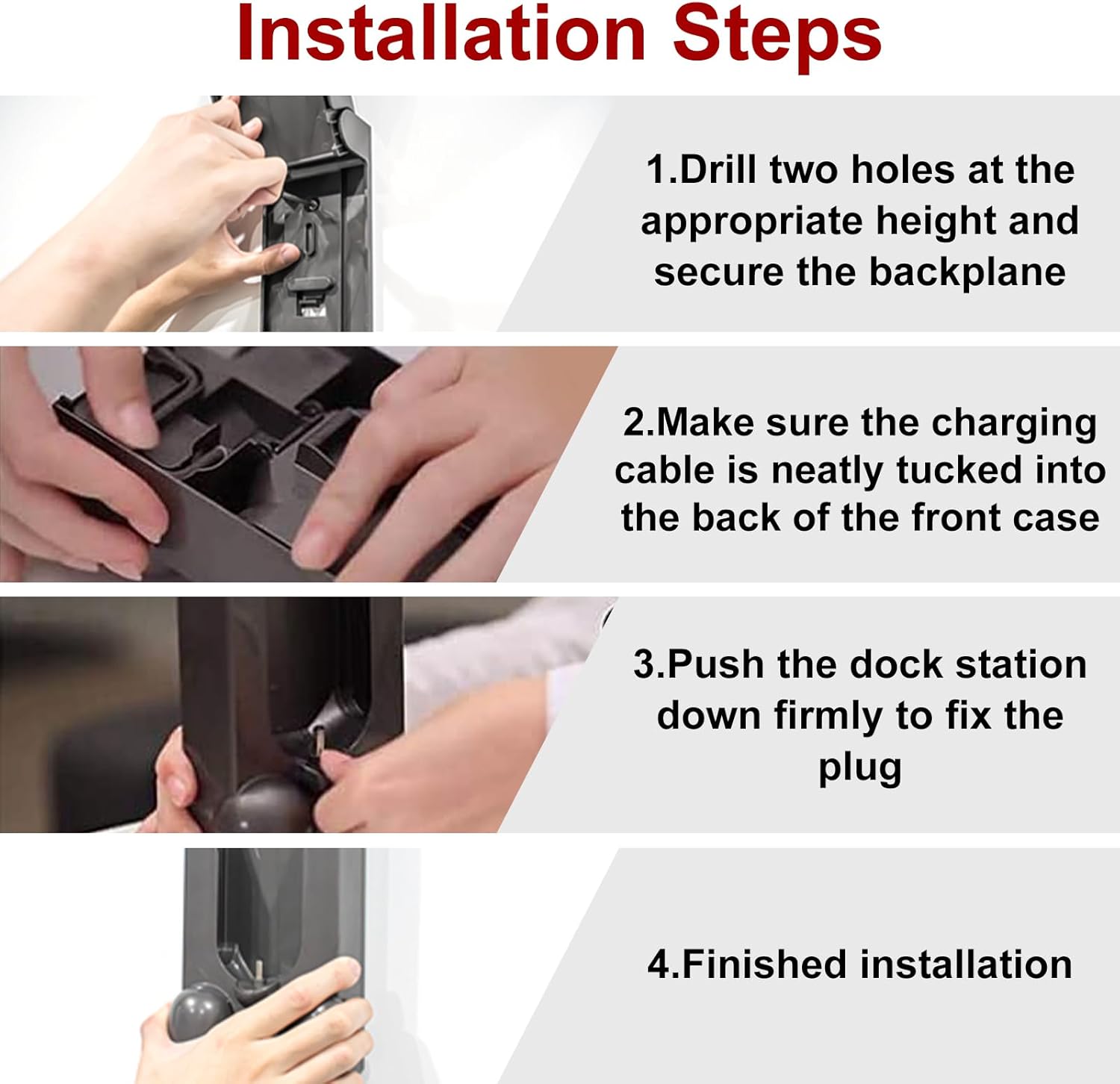 Installation Steps

1.Drill two holes at the appropriate height and secure the backplane

2.Make sure the charging cable is neatly tucked into the back of the front case

3.Push the dock station down firmly to fix the plug

4.Finished installation