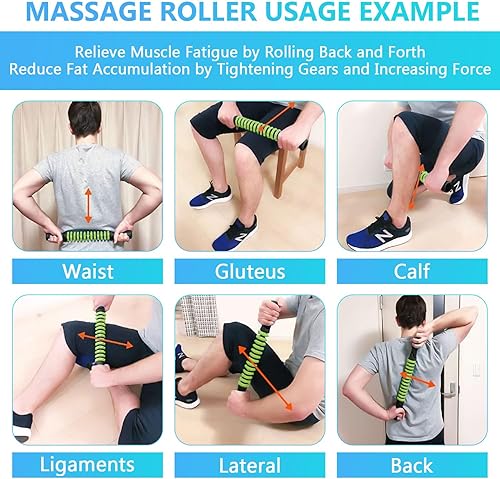 MASSAGE ROLLER USAGE EXAMPLE

Relieve Muscle Fatigue by Rolling Back and Forth
Reduce Fat Accumulation by Tightening Gears and Increasing Force

Waist

Gluteus

Calf

Ligaments

Lateral

Back