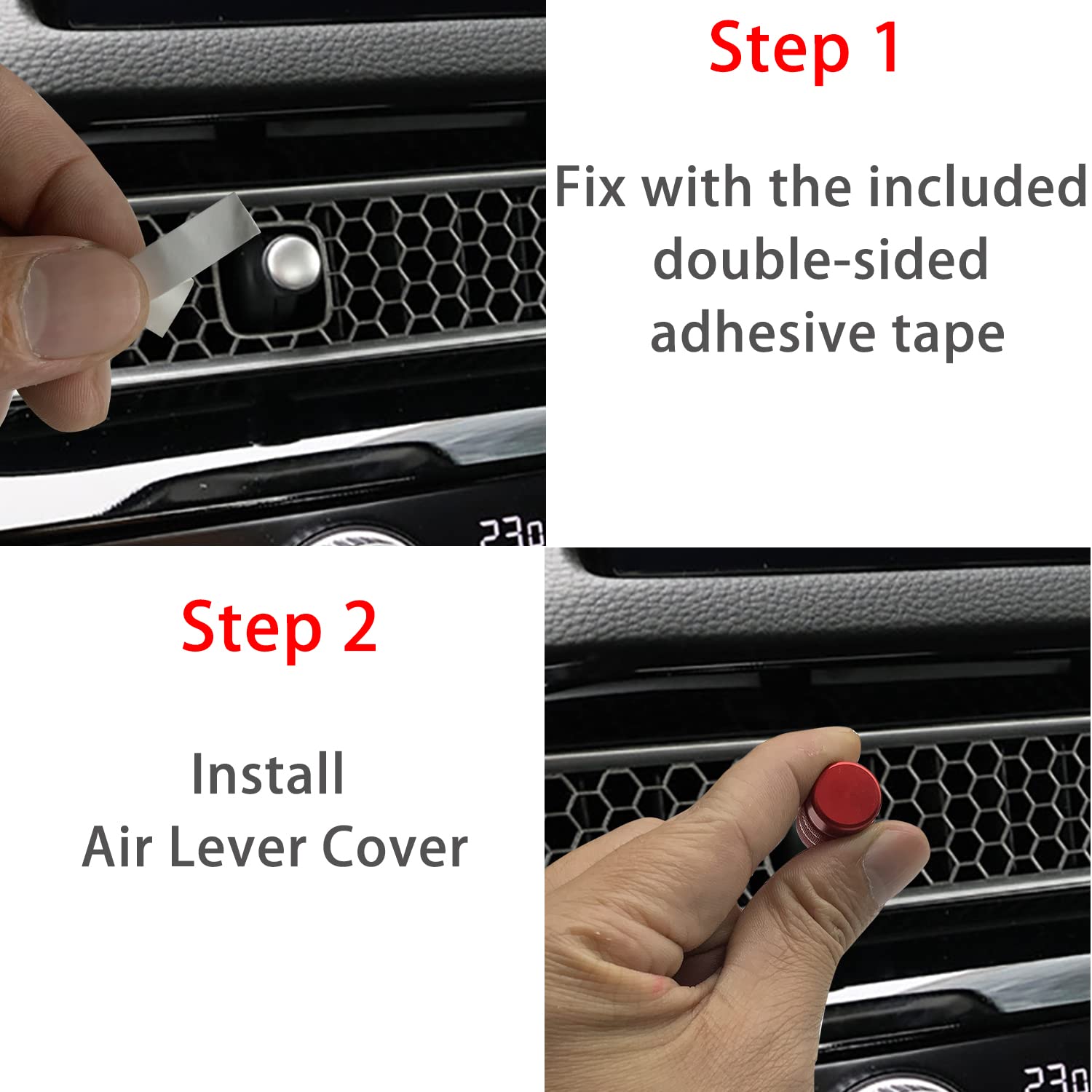 Step 1

Fix with the included double-sided adhesive tape

23.0

Step 2

Install
Air Lever Cover

23.0