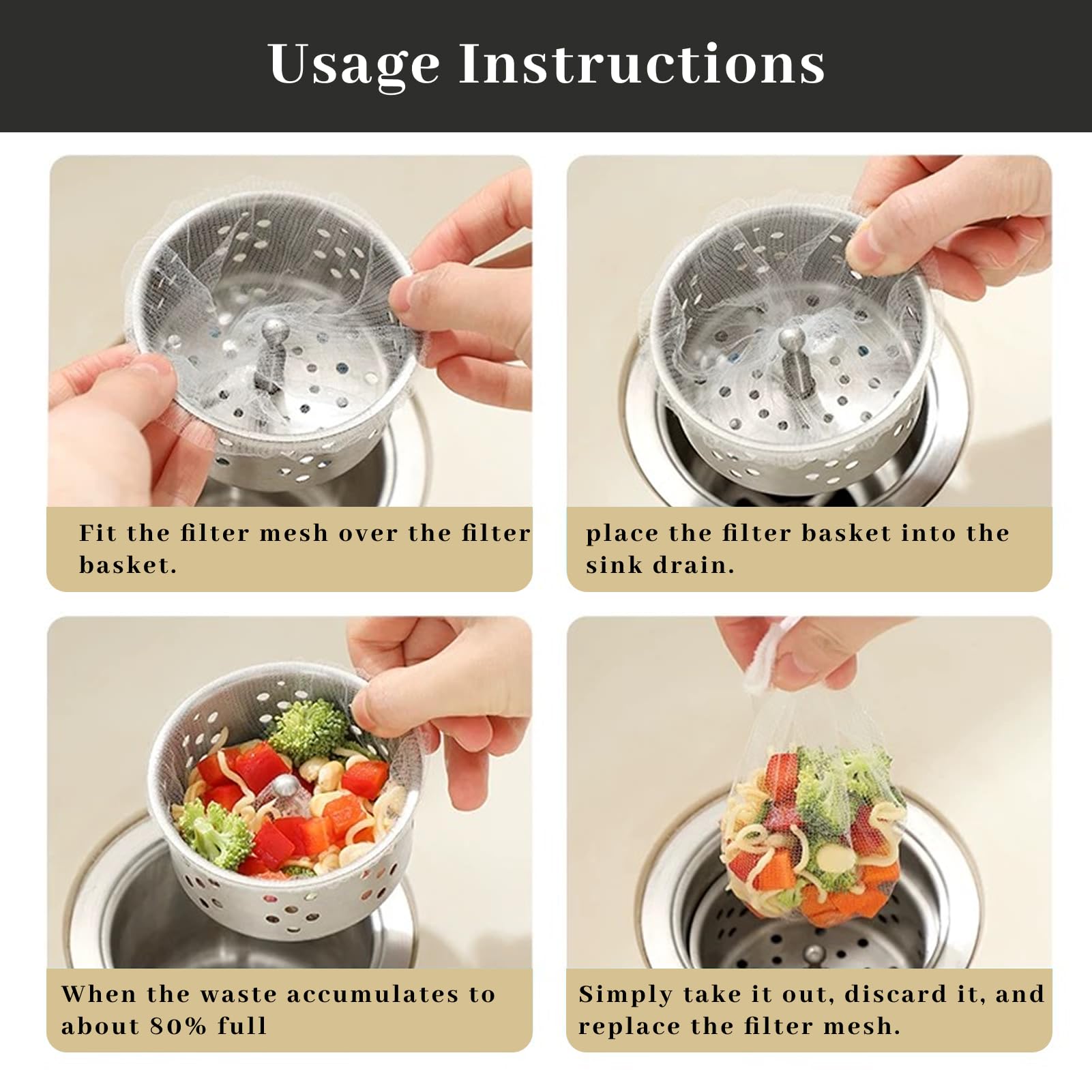 Usage Instructions

Fit the filter mesh over the filter basket.

place the filter basket into the sink drain.

When the waste accumulates to about 80% full

Simply take it out, discard it, and replace the filter mesh.