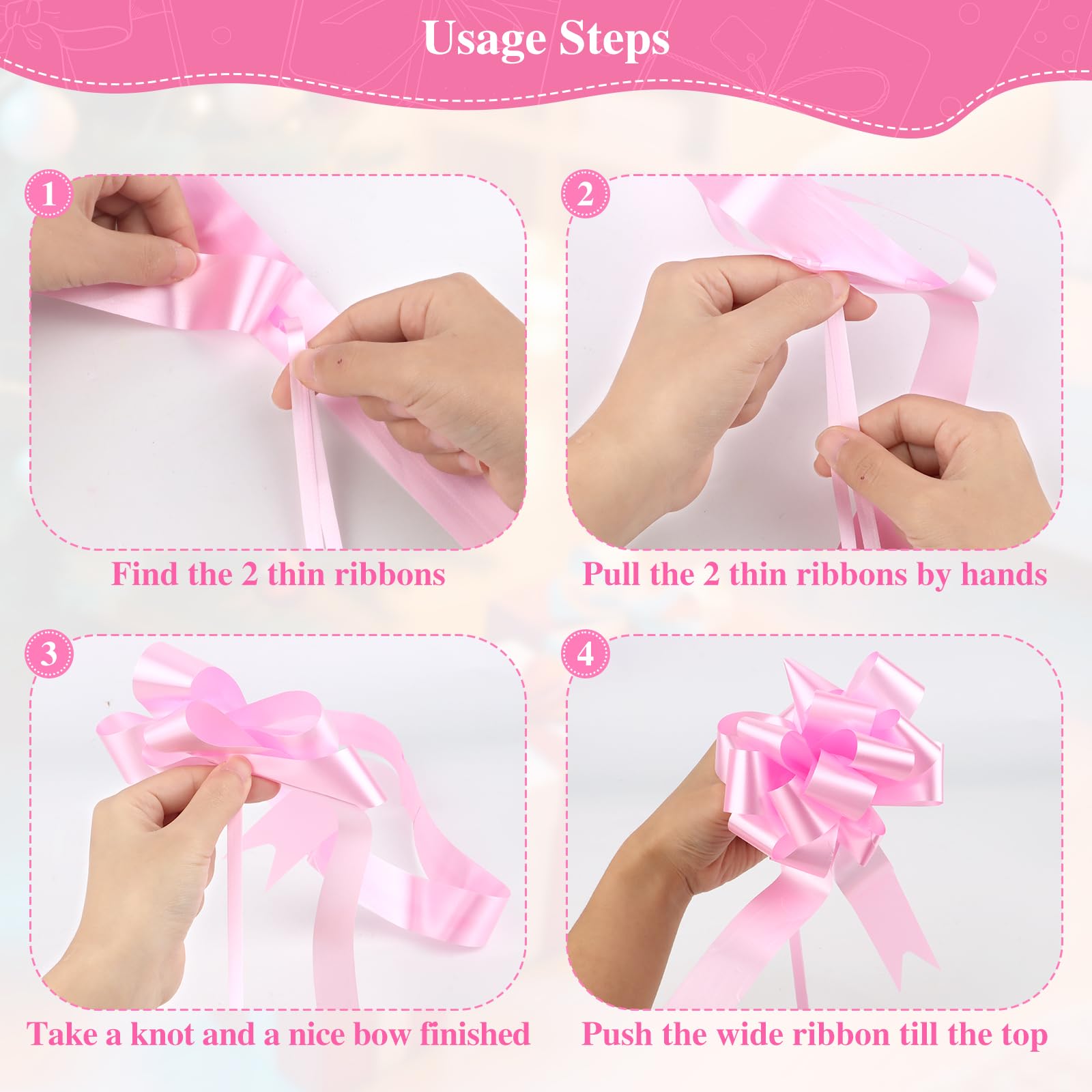 Usage Steps

1

Find the 2 thin ribbons

2

Pull the 2 thin ribbons by hands

3

Take a knot and a nice bow finished

4

Push the wide ribbon till the top