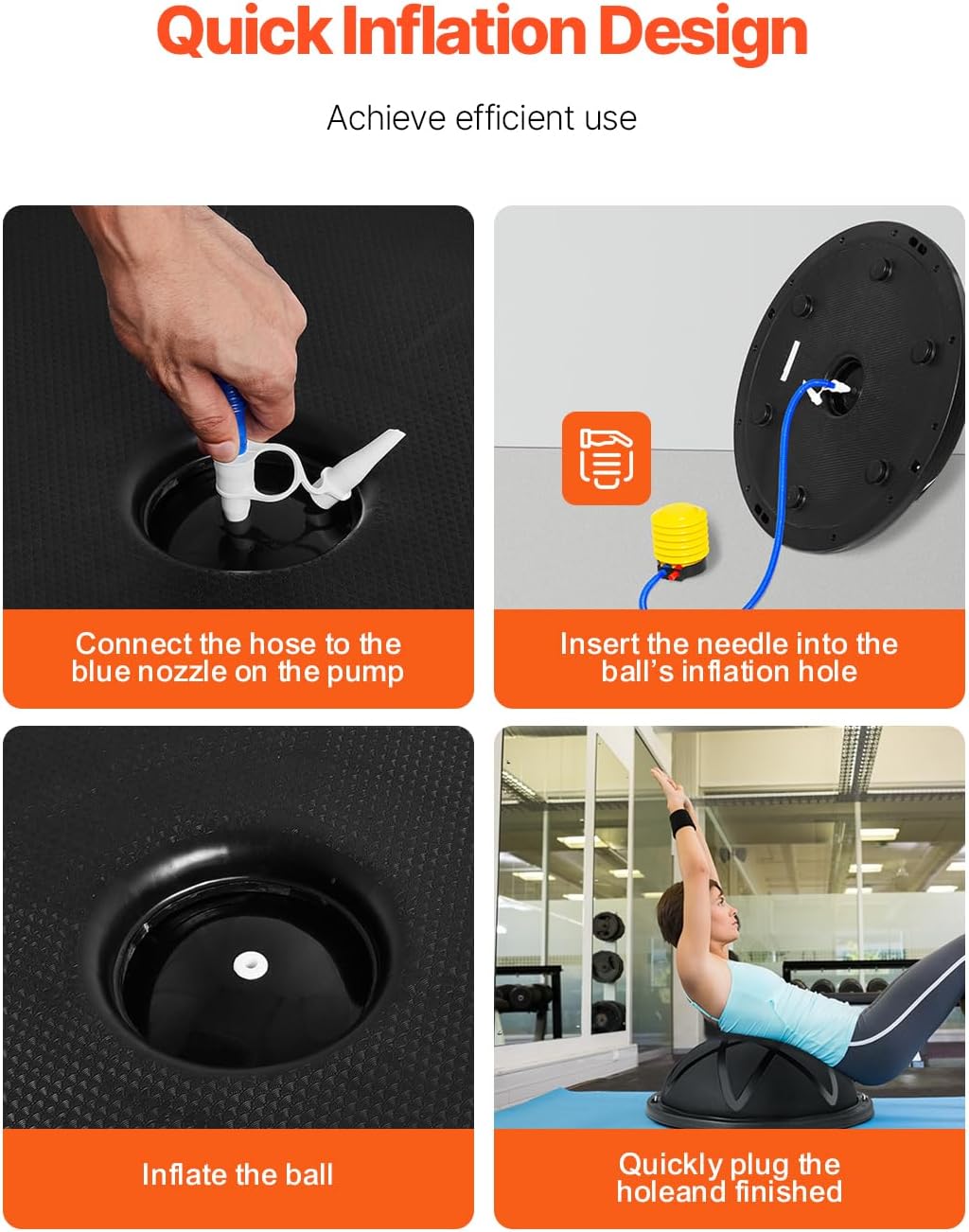 Quick Inflation Design

Achieve efficient use

Connect the hose to the blue nozzle on the pump

Insert the needle into the ball's inflation hole

Inflate the ball

Quickly plug the holeand finished