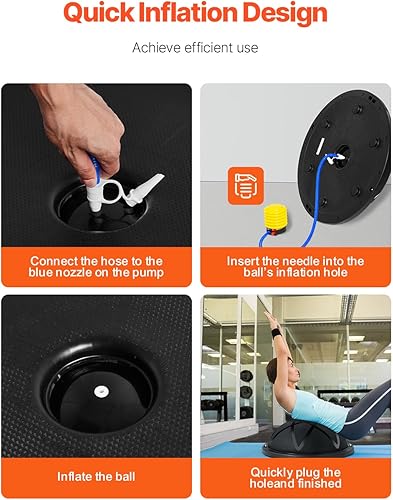 Quick Inflation Design

Achieve efficient use

Connect the hose to the blue nozzle on the pump

Insert the needle into the ball's inflation hole

Inflate the ball

Quickly plug the holeand finished