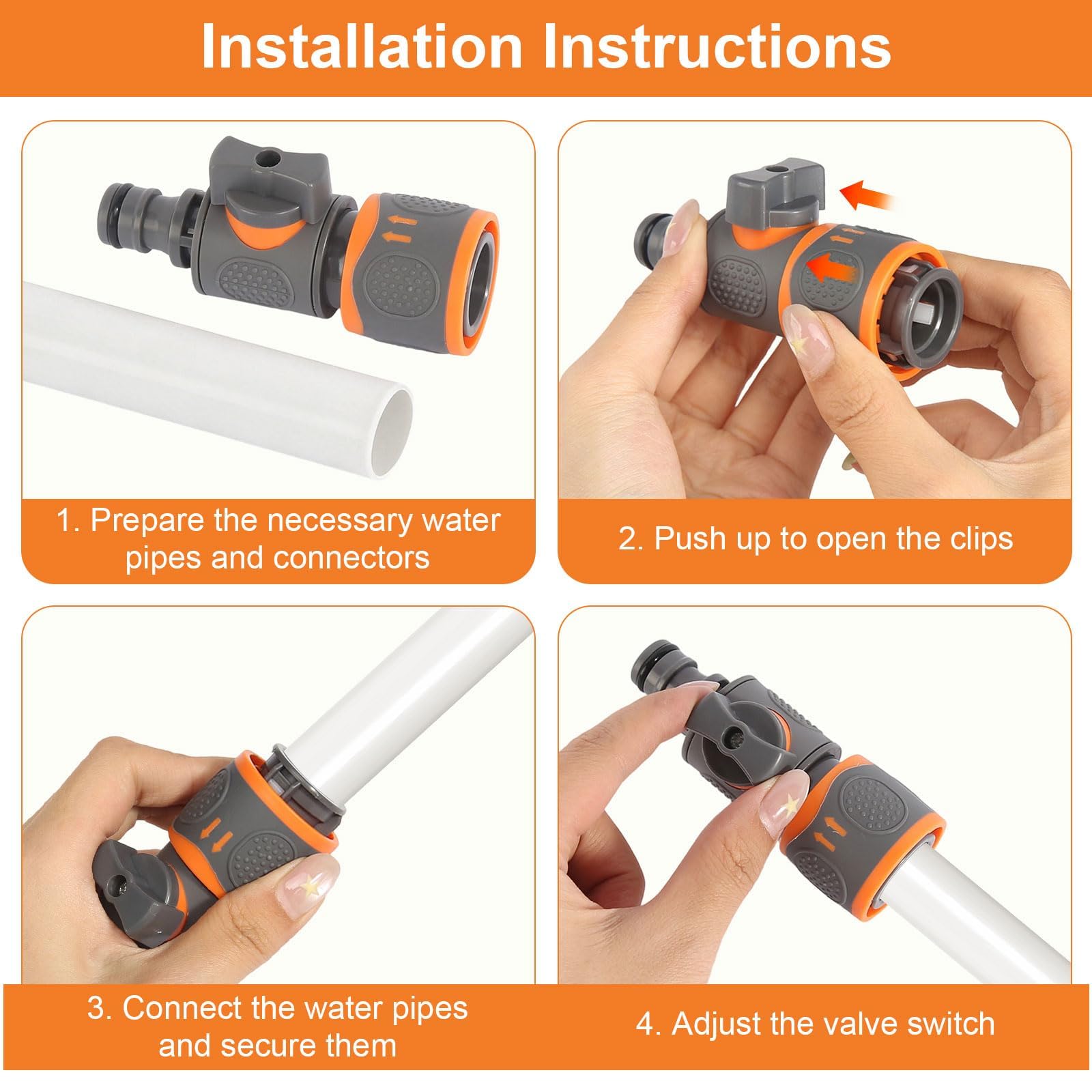 Installation Instructions

1. Prepare the necessary water pipes and connectors

2. Push up to open the clips

3. Connect the water pipes and secure them

4. Adjust the valve switch