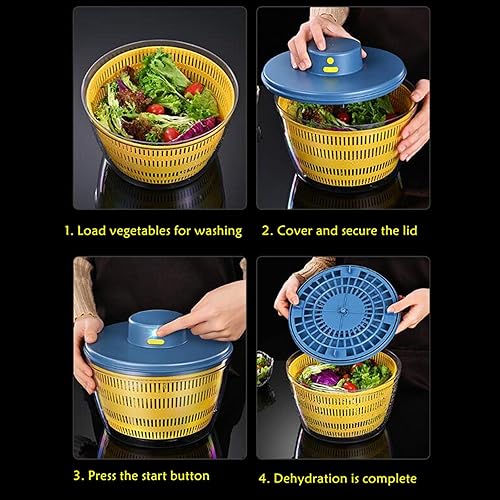 1. Load vegetables for washing

2. Cover and secure the lid

3. Press the start button

4. Dehydration is complete