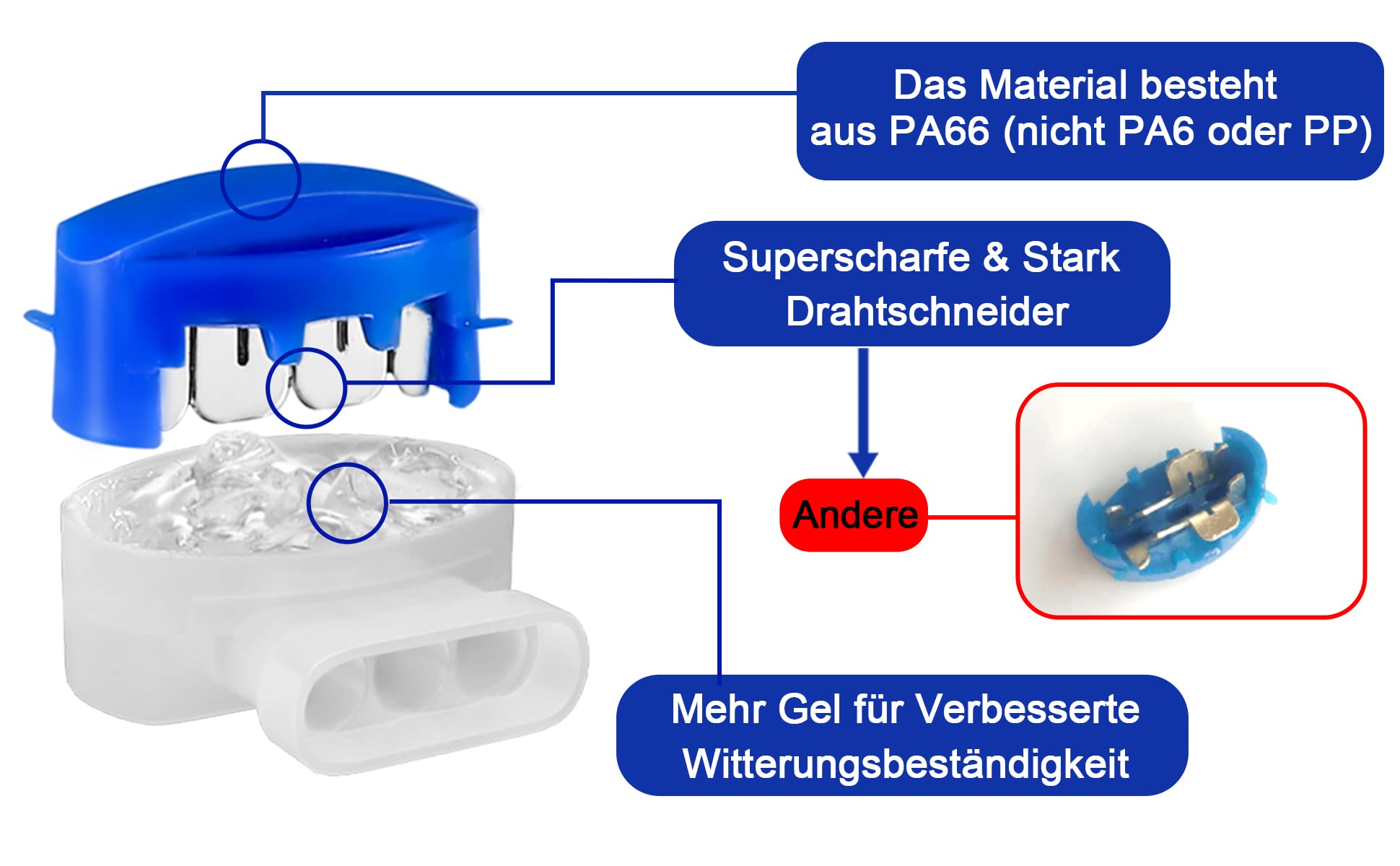 Das Material besteht aus PA66 (nicht PA6 oder PP)

Superscharfe & Stark Drahtschneider

Andere

Mehr Gel für Verbesserte Witterungsbeständigkeit