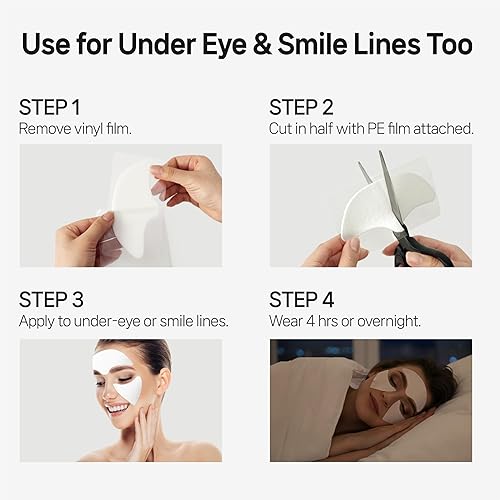 Use for Under Eye & Smile Lines Too

STEP 1
Remove vinyl film.

STEP 2
Cut in half with PE film attached.

STEP 3
Apply to under-eye or smile lines.

STEP 4
Wear 4 hrs or overnight.