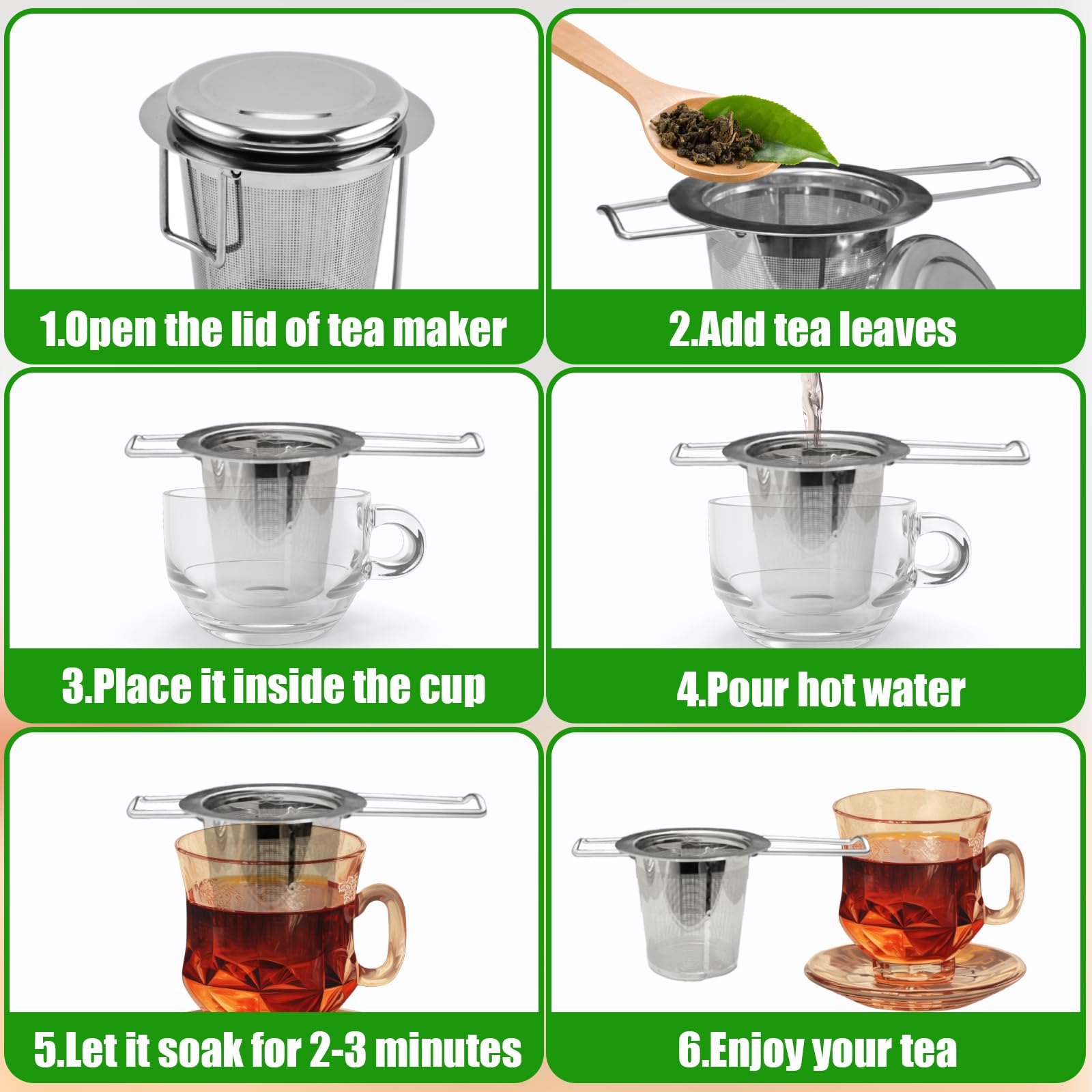 1.Open the lid of tea maker

2.Add tea leaves

3.Place it inside the cup

4.Pour hot water

5.Let it soak for 2-3 minutes

6.Enjoy your tea