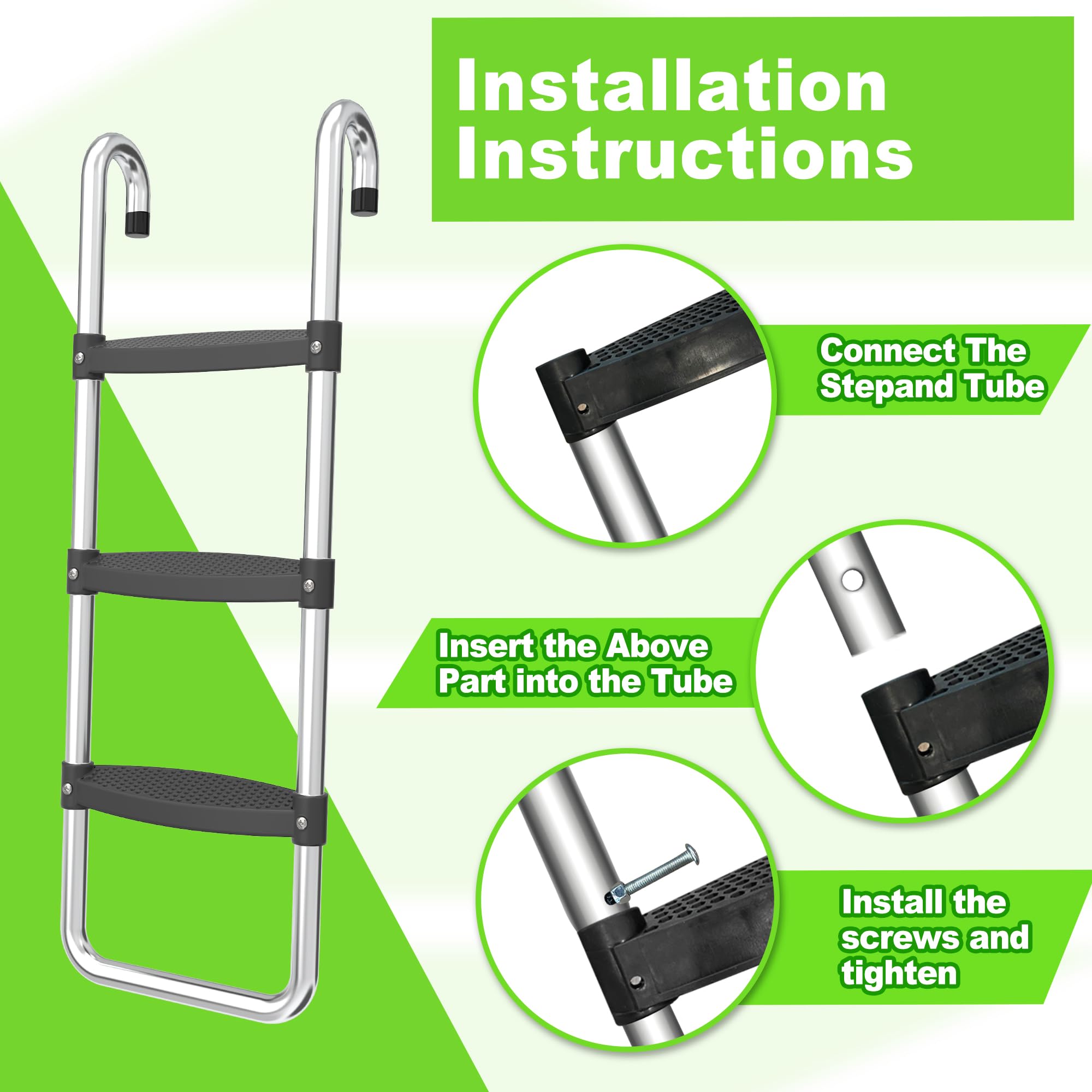 Installation Instructions

Connect The Stepand Tube

Insert the Above Part into the Tube

Install the screws and tighten