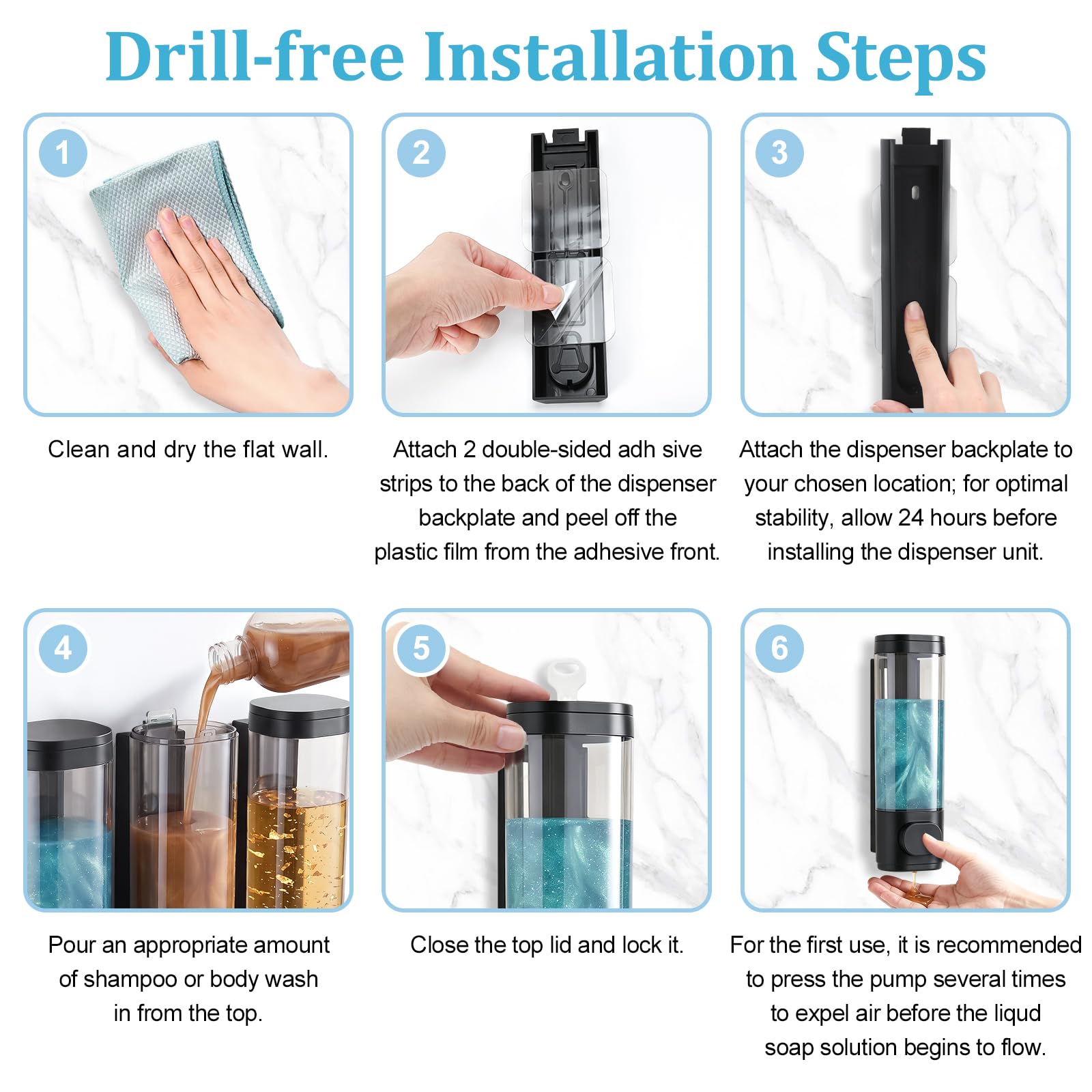 Drill-free Installation Steps

1

Clean and dry the flat wall.

2

Attach 2 double-sided adh sive strips to the back of the dispenser backplate and peel off the plastic film from the adhesive front.

3

Attach the dispenser backplate to your chosen location; for optimal stability, allow 24 hours before installing the dispenser unit.

4

Pour an appropriate amount of shampoo or body wash in from the top.

5

Close the top lid and lock it.

6

For the first use, it is recommended to press the pump several times to expel air before the liqud soap solution begins to flow.