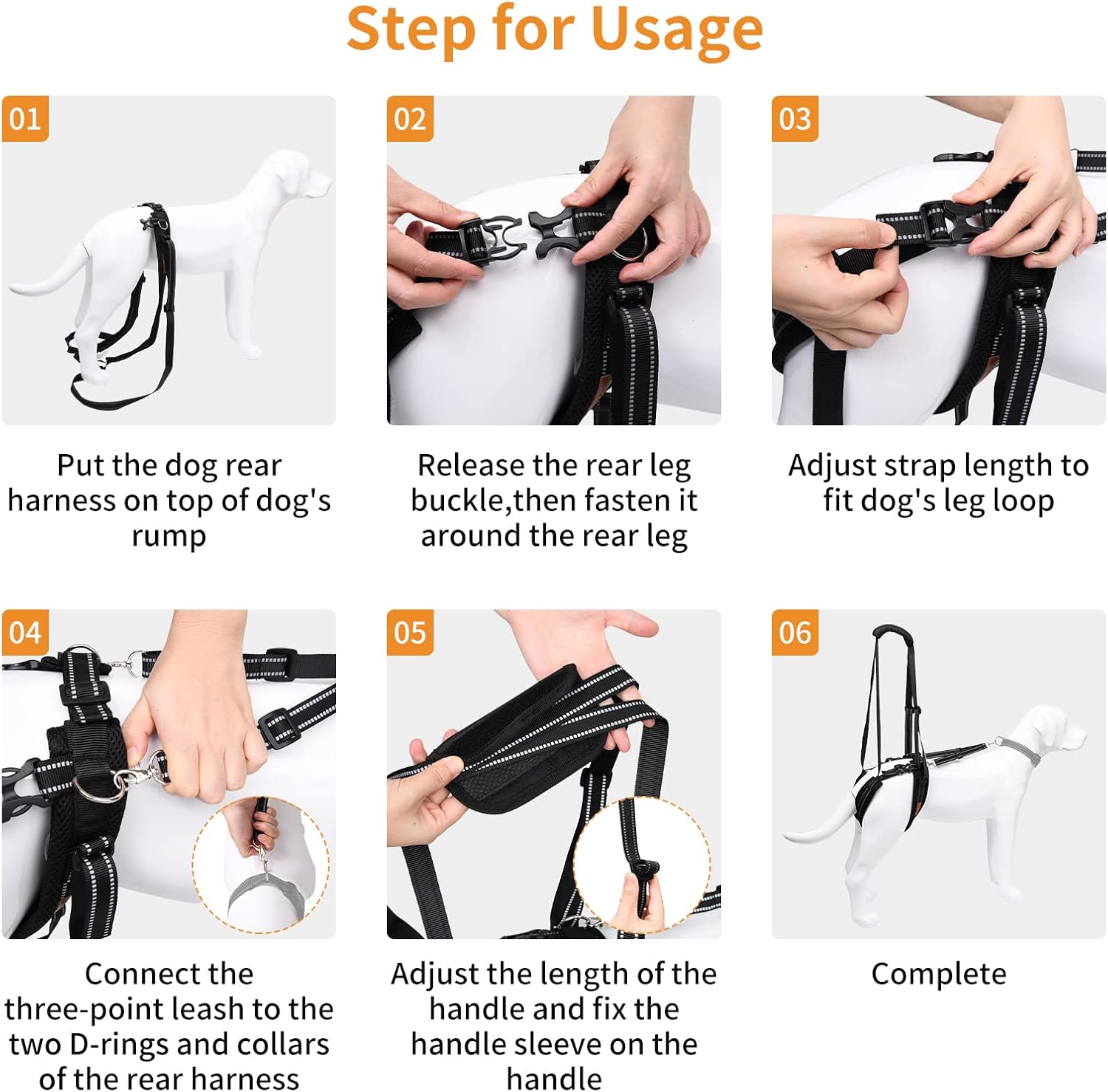 Step for Usage

01

Put the dog rear harness on top of dog's rump

02

Release the rear leg buckle,then fasten it around the rear leg

03

Adjust strap length to fit dog's leg loop

04

Connect the three-point leash to the two D-rings and collars of the rear harness

05

Adjust the length of the handle and fix the handle sleeve on the handle

06

Complete