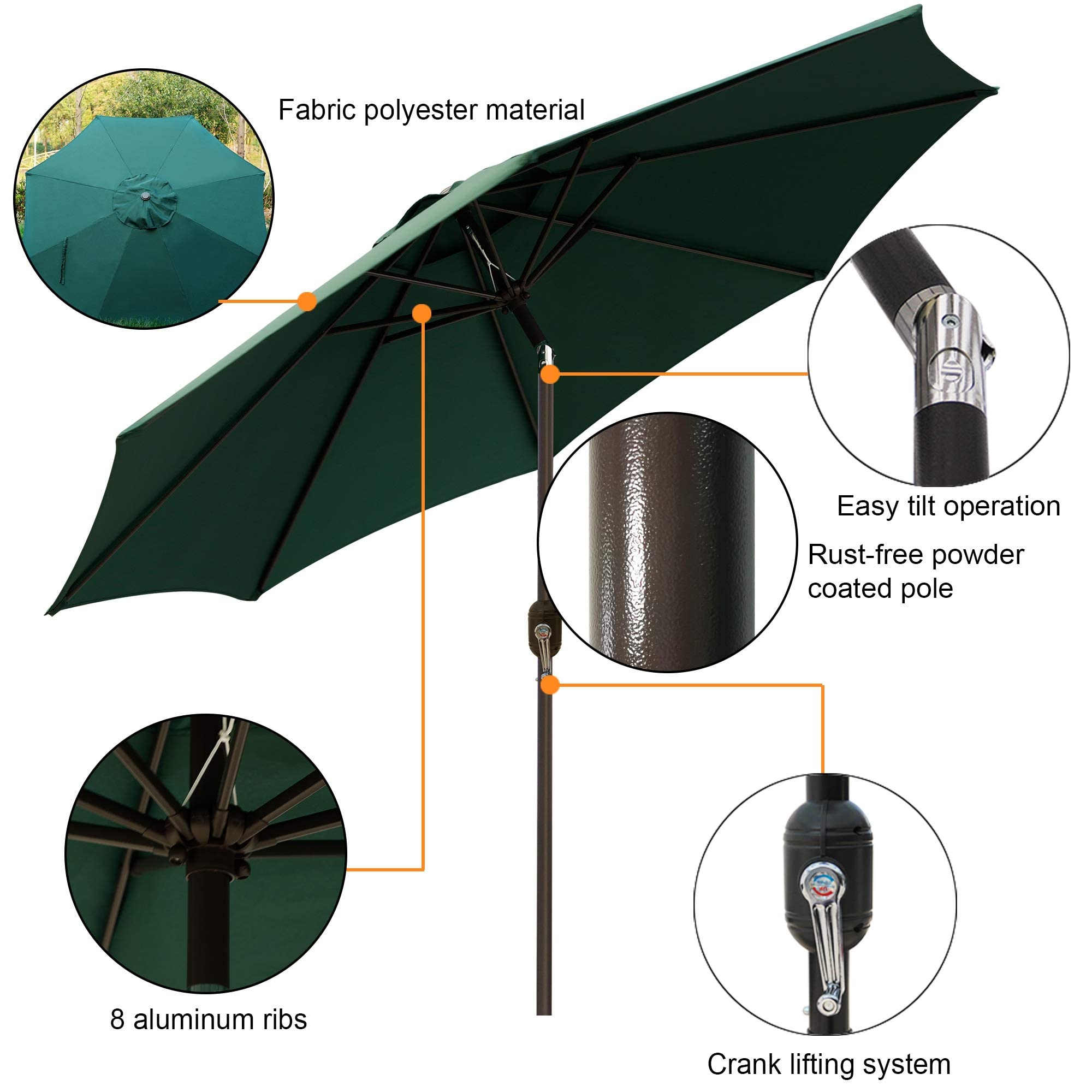 Fabric polyester material

Easy tilt operation

Rust-free powder coated pole

8 aluminum ribs

Crank lifting system