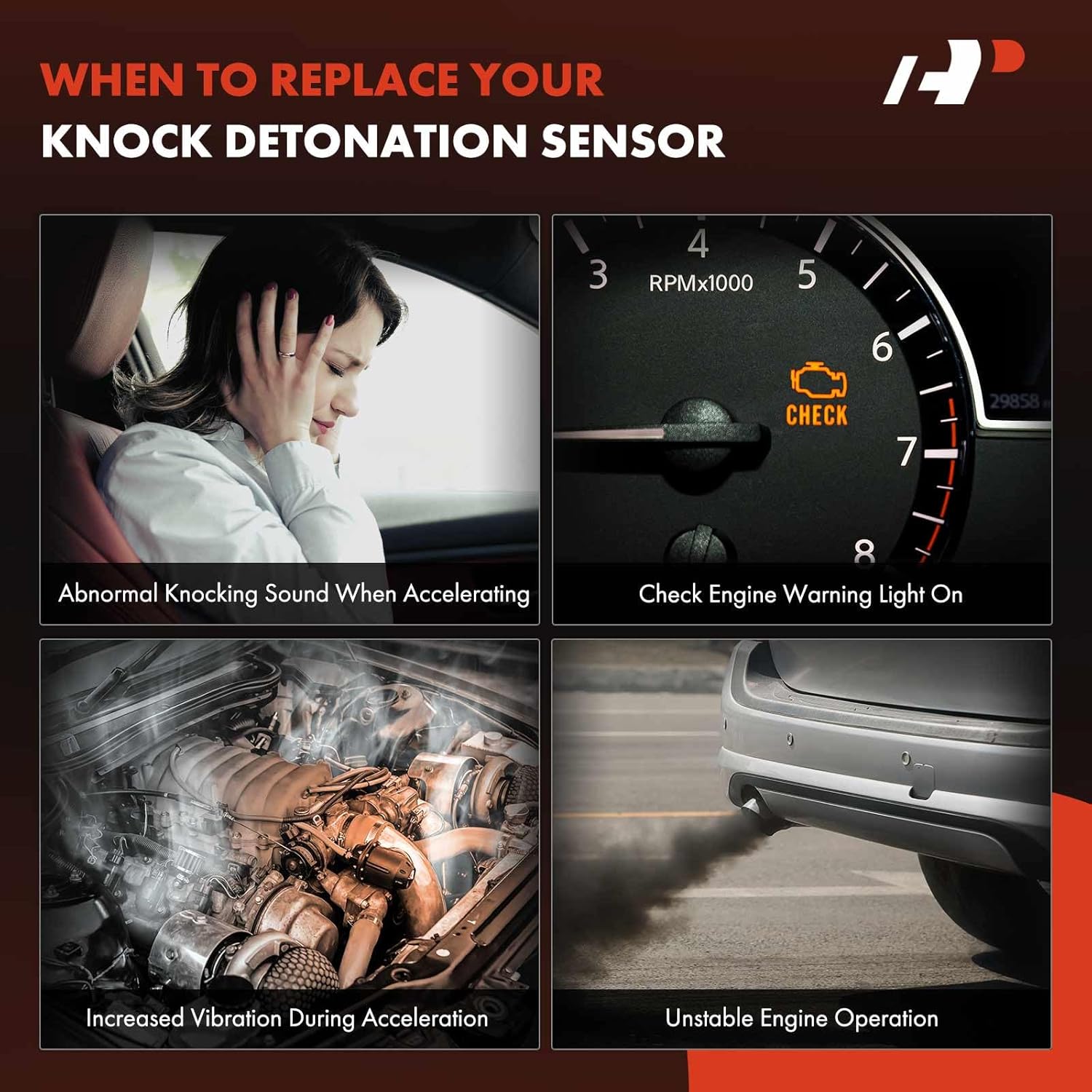 WHEN TO REPLACE YOUR
KNOCK DETONATION SENSOR

Abnormal Knocking Sound When Accelerating

3 4 5 6 7 8
RPMx1000
CHECK
29858

Check Engine Warning Light On

Increased Vibration During Acceleration

Unstable Engine Operation