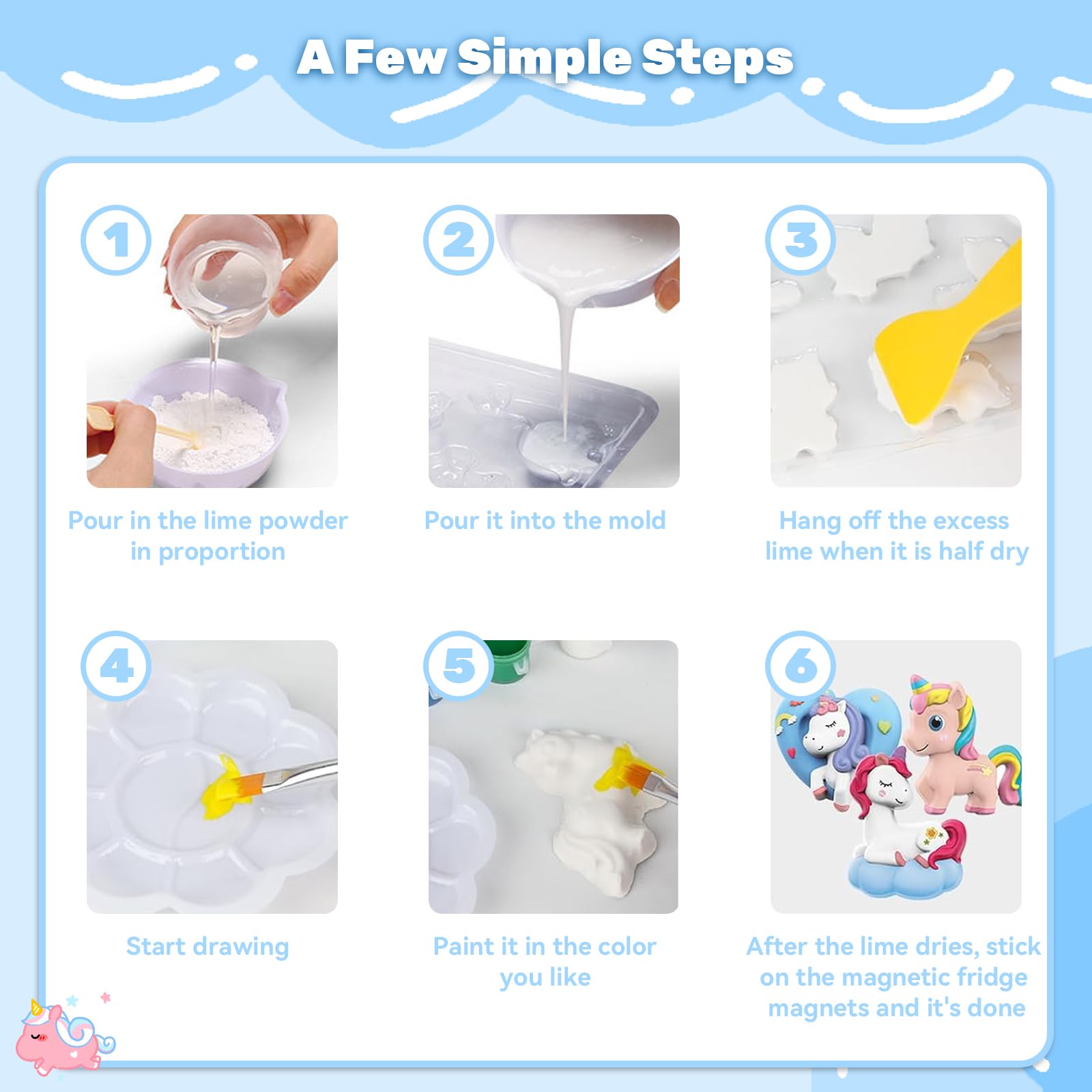 A Few Simple Steps

1

Pour in the lime powder in proportion

2

Pour it into the mold

3

Hang off the excess lime when it is half dry

4

Start drawing

5

Paint it in the color you like

6

After the lime dries, stick on the magnetic fridge magnets and it's done