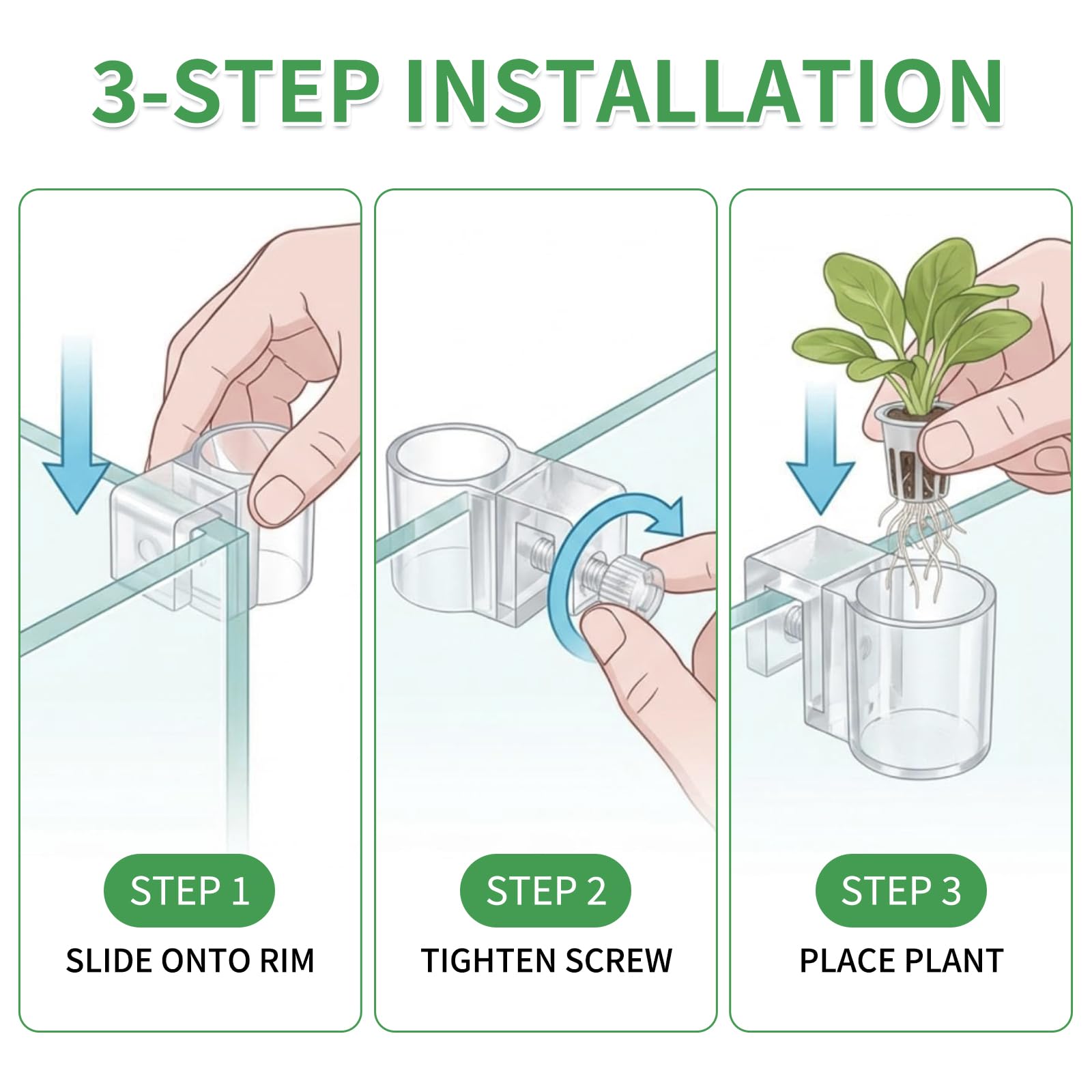 3-STEP INSTALLATION

STEP 1

SLIDE ONTO RIM

STEP 2

TIGHTEN SCREW

STEP 3

PLACE PLANT