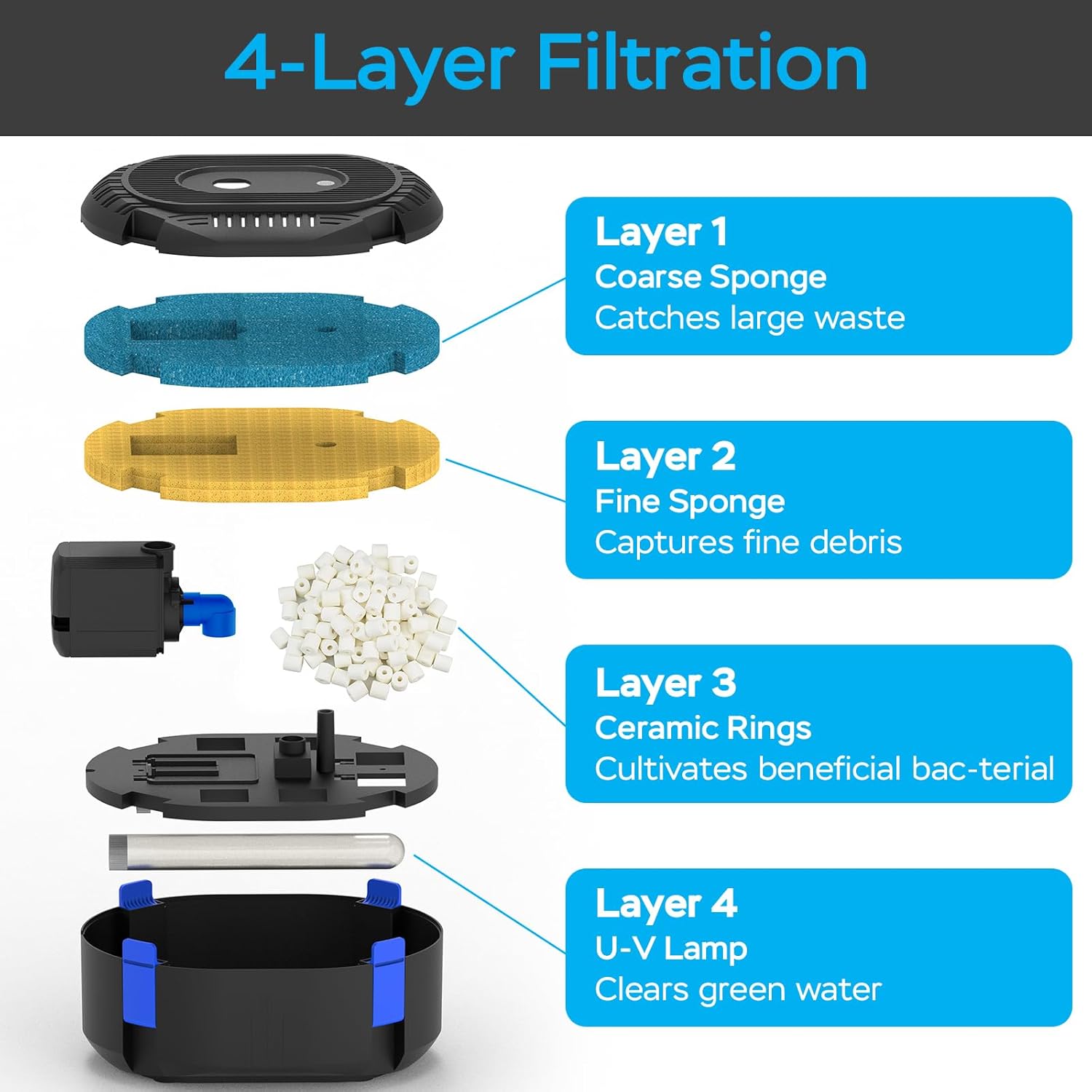 4-Layer Filtration

Layer 1
Coarse Sponge
Catches large waste

Layer 2
Fine Sponge
Captures fine debris

Layer 3
Ceramic Rings
Cultivates beneficial bac-terial

Layer 4
U-V Lamp
Clears green water