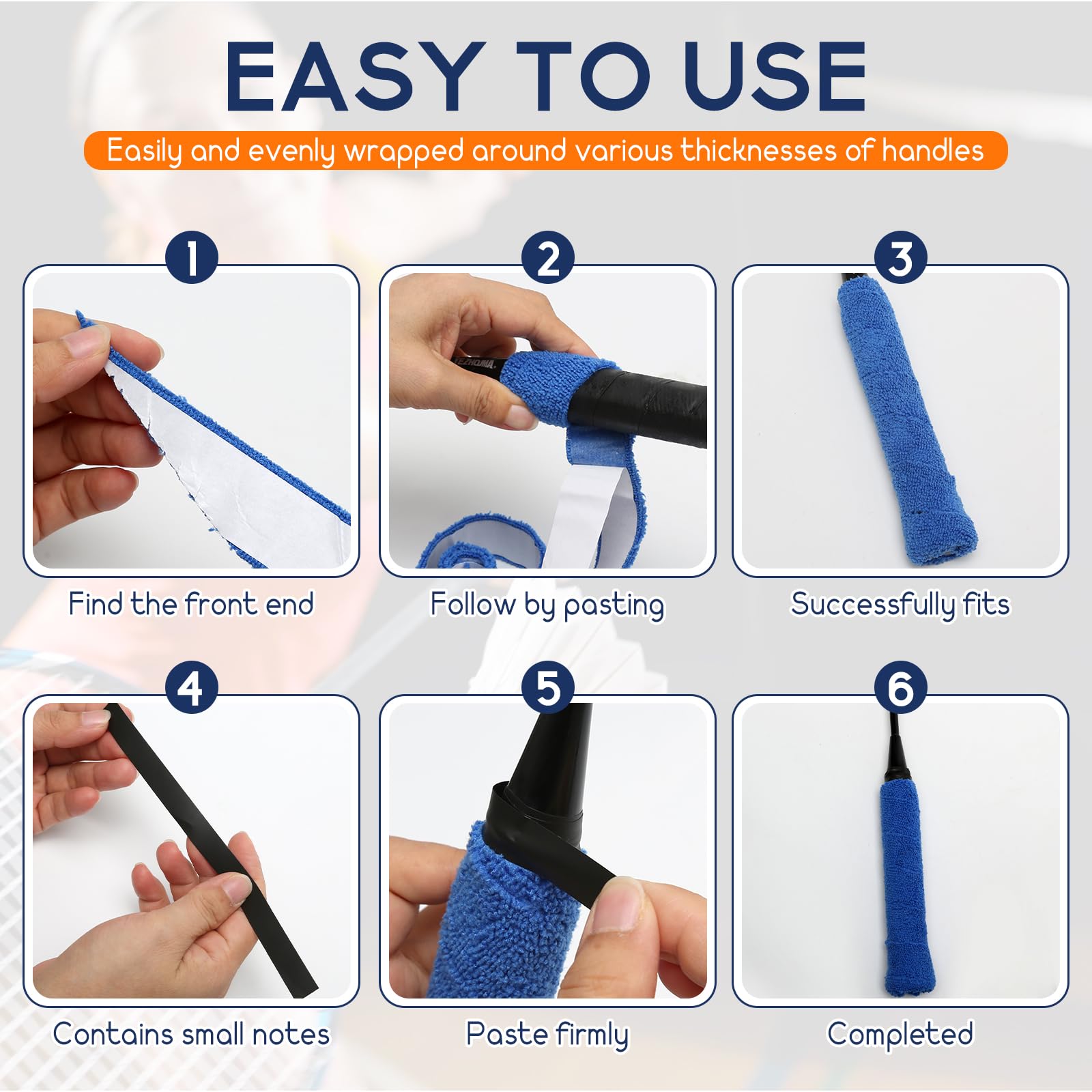 EASY TO USE

Easily and evenly wrapped around various thicknesses of handles

1

Find the front end

2

Follow by pasting

3

Successfully fits

4

Contains small notes

5

Paste firmly

6

Completed