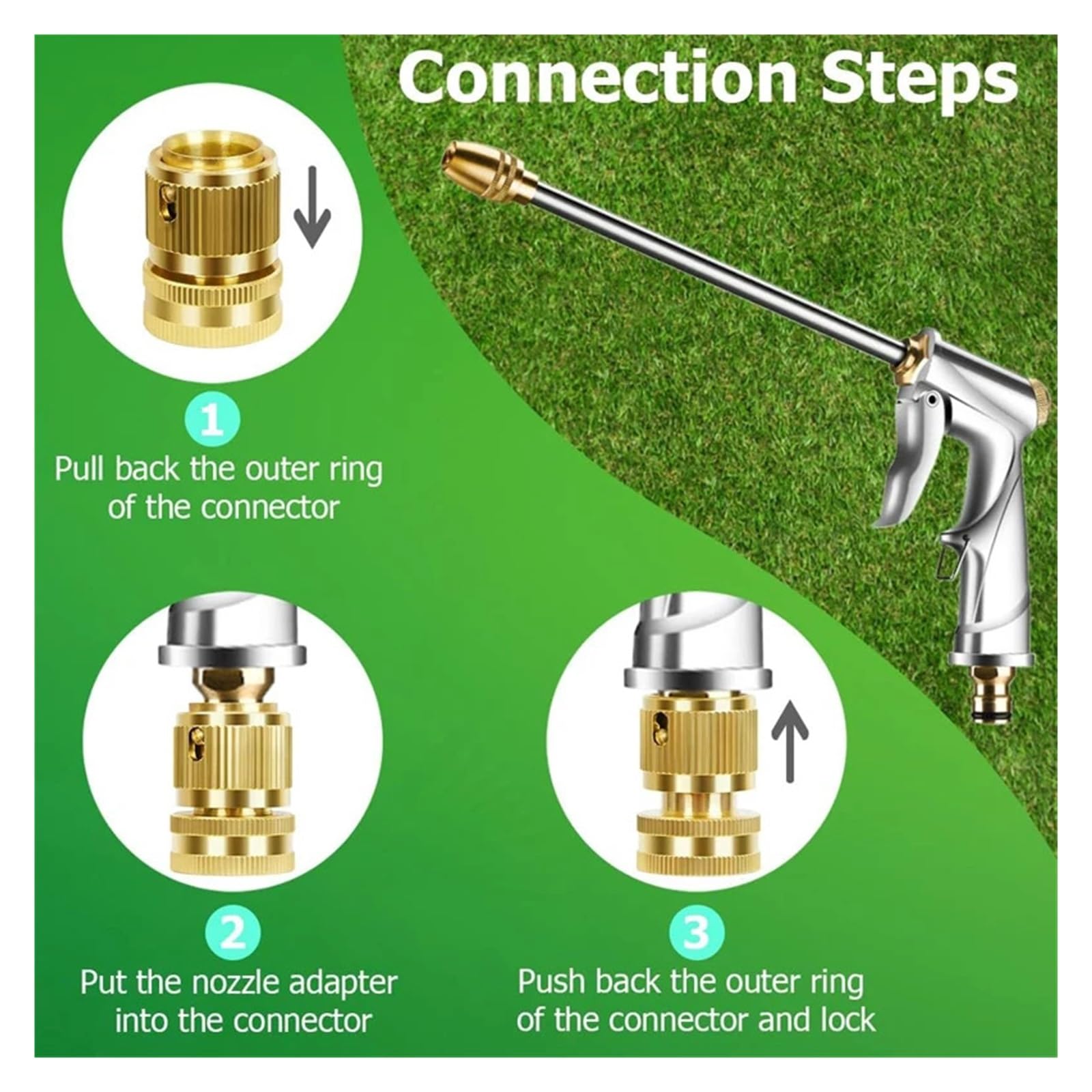 Connection Steps

1
Pull back the outer ring of the connector

2
Put the nozzle adapter into the connector

3
Push back the outer ring of the connector and lock