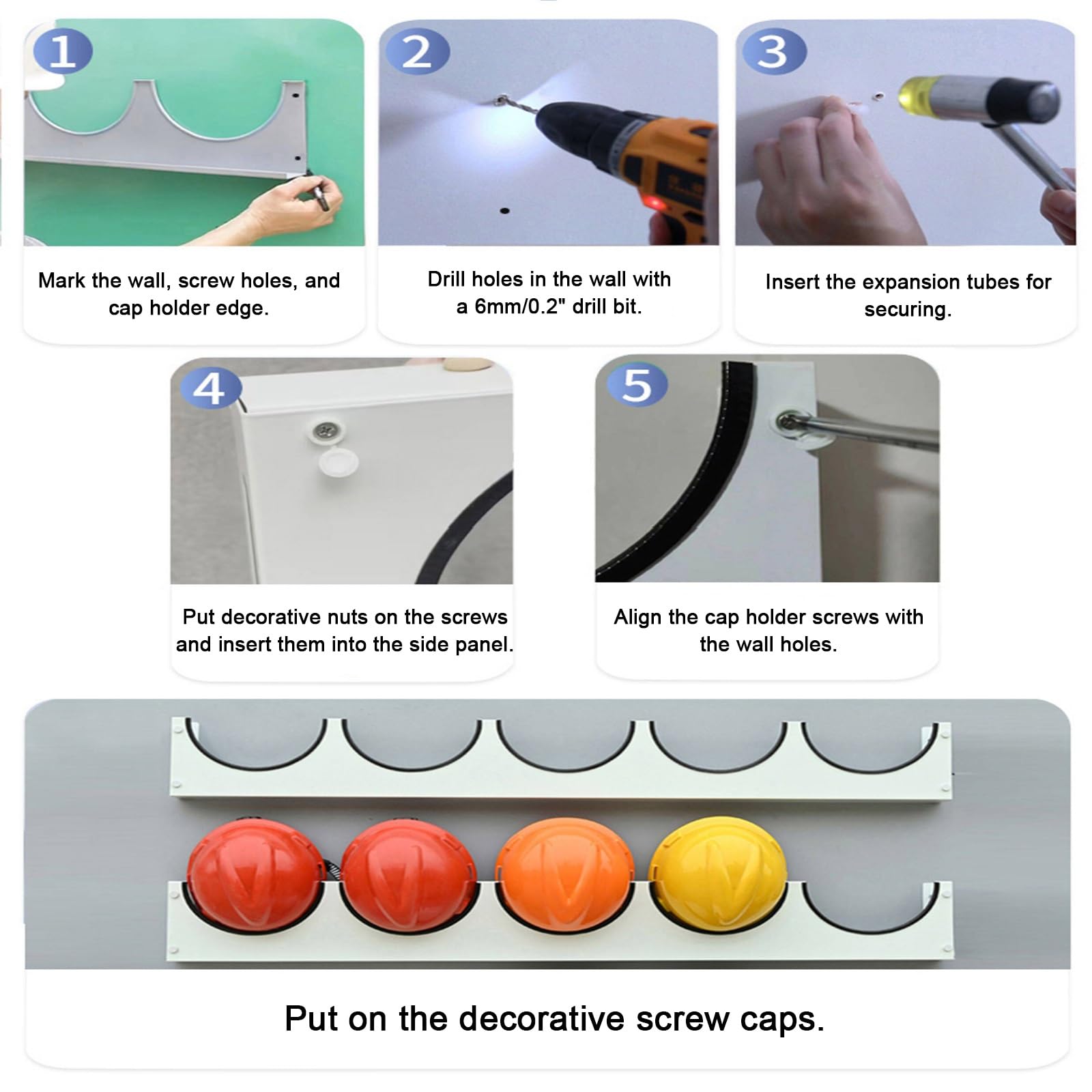 1

Mark the wall, screw holes, and cap holder edge.

2

Drill holes in the wall with a 6mm/0.2" drill bit.

3

Insert the expansion tubes for securing.

4

Put decorative nuts on the screws and insert them into the side panel.

5

Align the cap holder screws with the wall holes.

Put on the decorative screw caps.