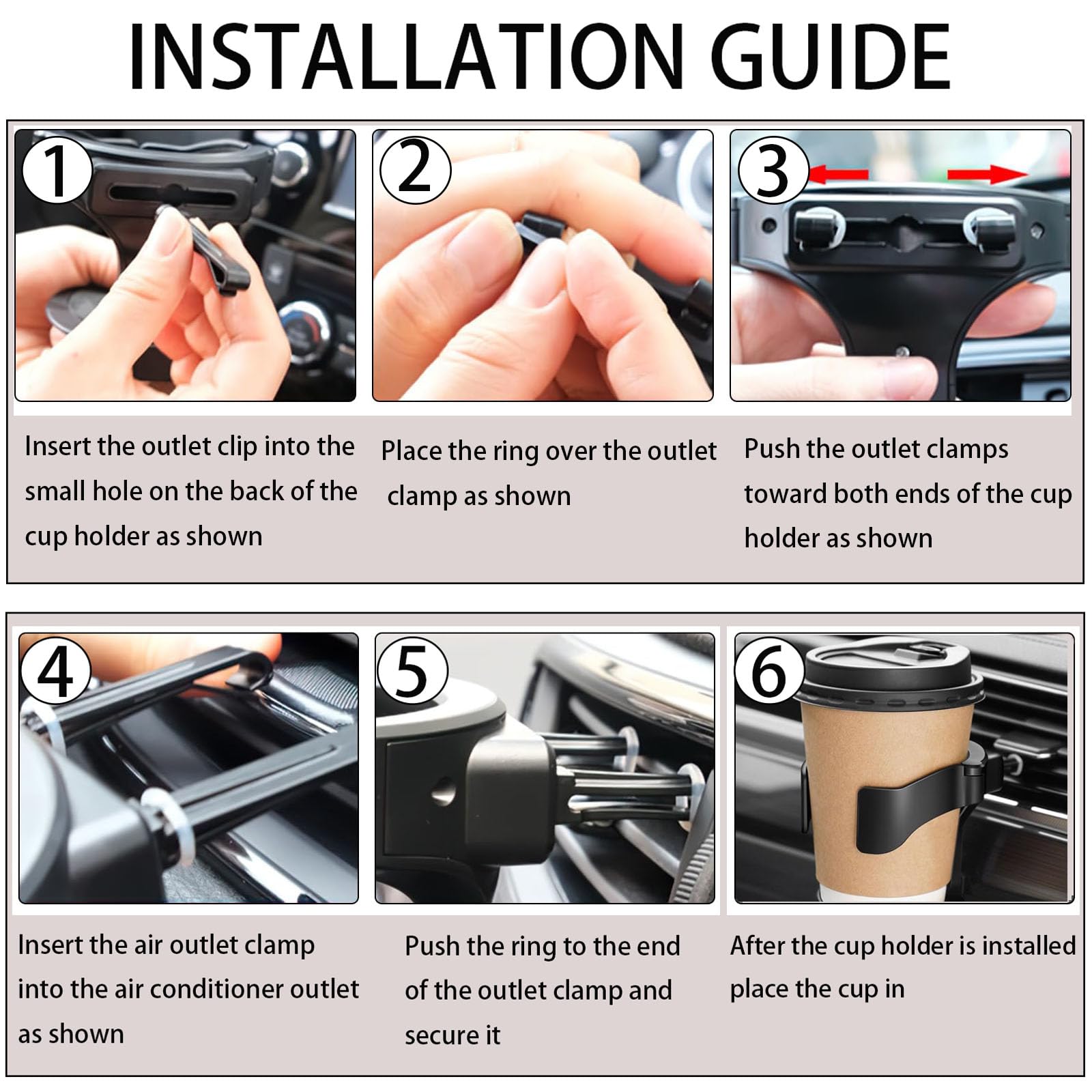 INSTALLATION GUIDE

1

Insert the outlet clip into the small hole on the back of the cup holder as shown

2

Place the ring over the outlet clamp as shown

3

Push the outlet clamps toward both ends of the cup holder as shown

4

Insert the air outlet clamp into the air conditioner outlet as shown

5

Push the ring to the end of the outlet clamp and secure it

6

After the cup holder is installed place the cup in