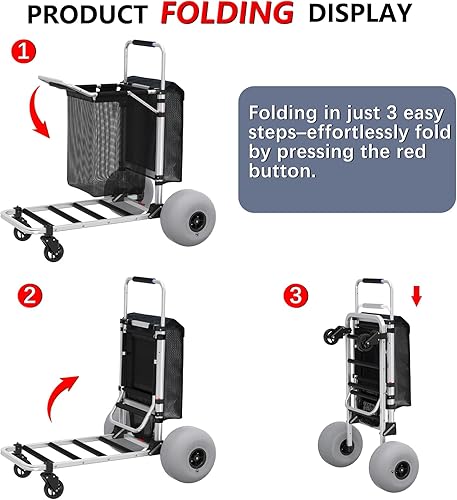 PRODUCT FOLDING DISPLAY

1

Folding in just 3 easy steps–effortlessly fold by pressing the red button.

2

3