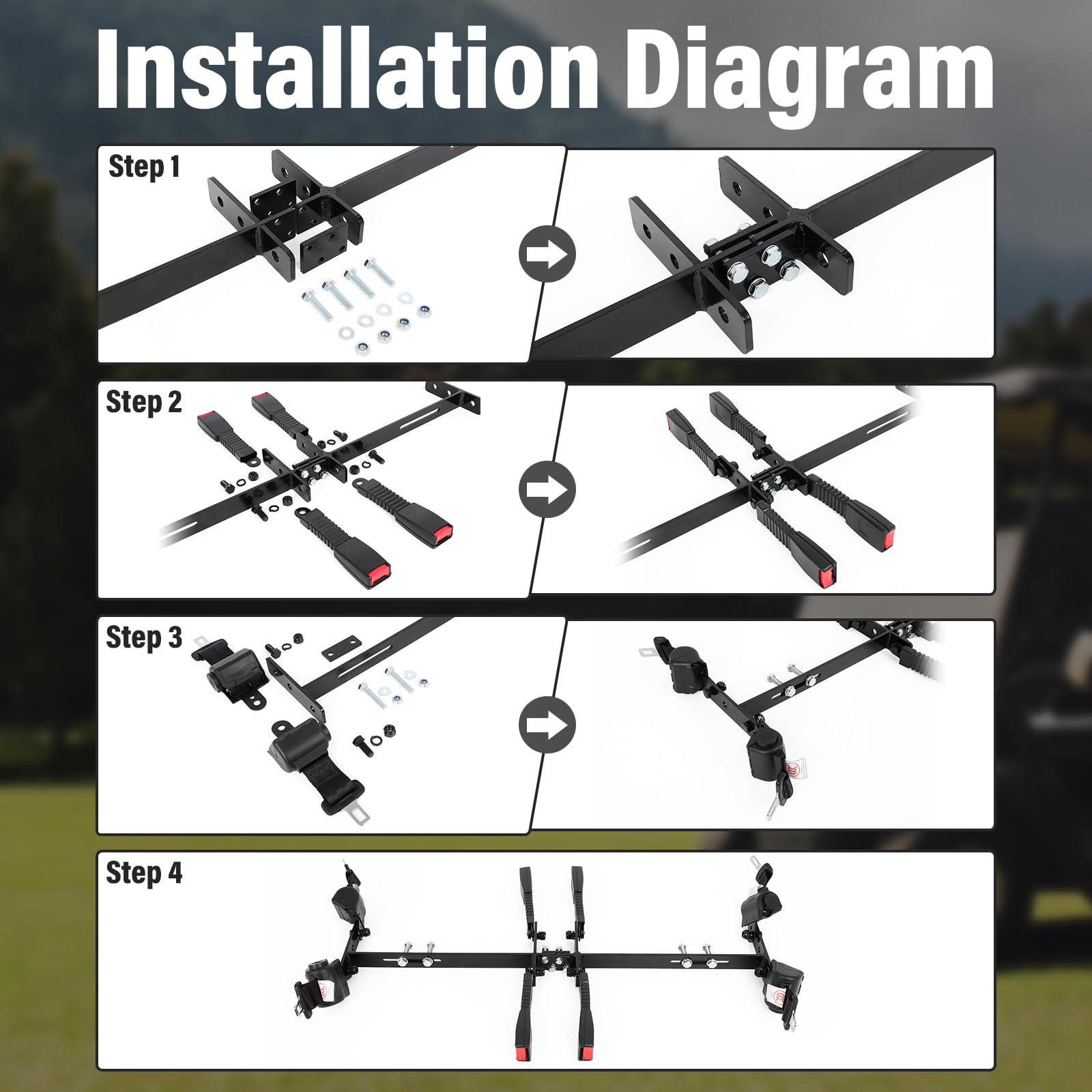 Installation Diagram

Step 1

Step 2

Step 3

Step 4