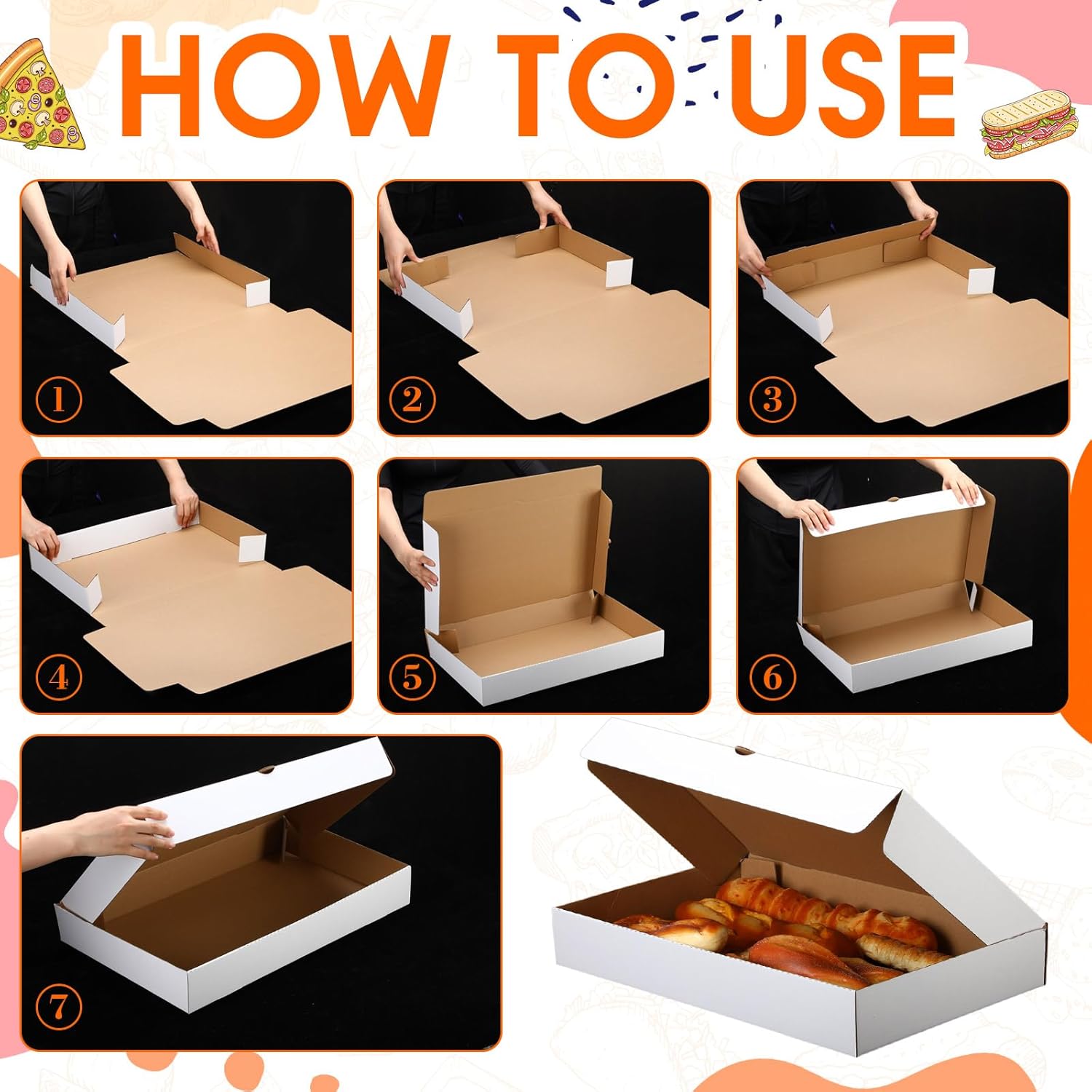 HOW TO USE

①

②

③

④

⑤

⑥

⑦