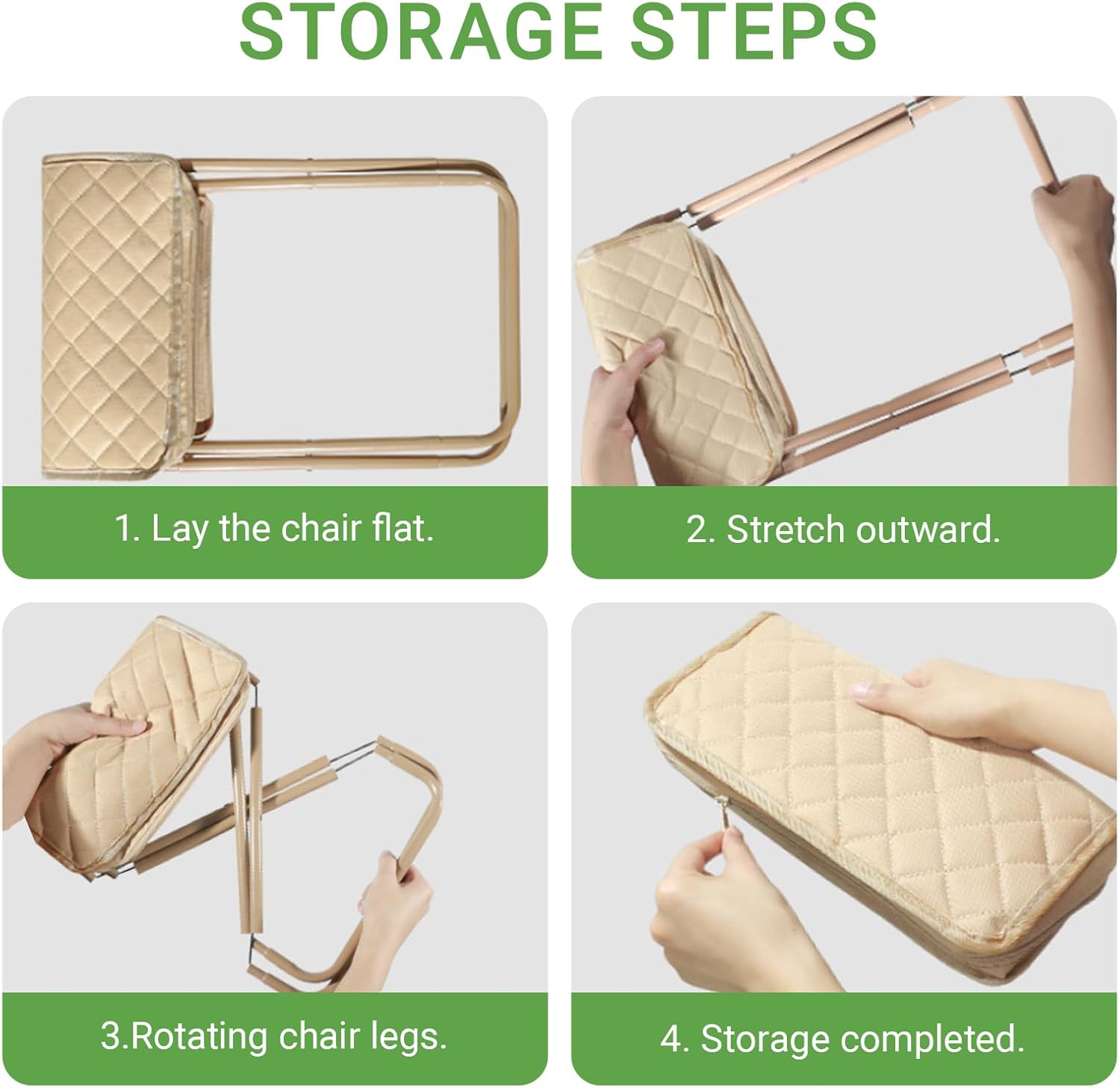 STORAGE STEPS

1. Lay the chair flat.

2. Stretch outward.

3.Rotating chair legs.

4. Storage completed.