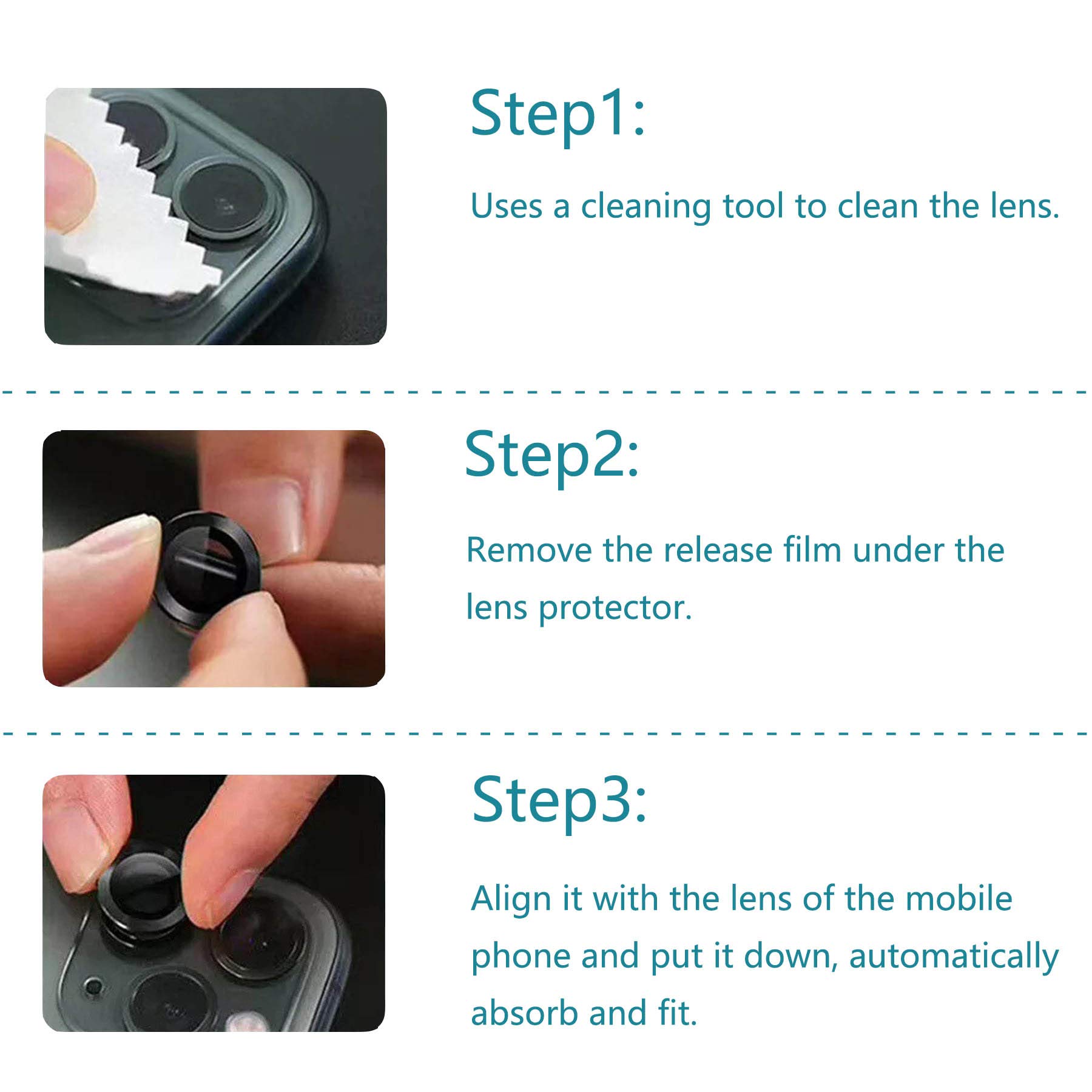 Step1:

Uses a cleaning tool to clean the lens.

Step2:

Remove the release film under the lens protector.

Step3:

Align it with the lens of the mobile phone and put it down, automatically absorb and fit.