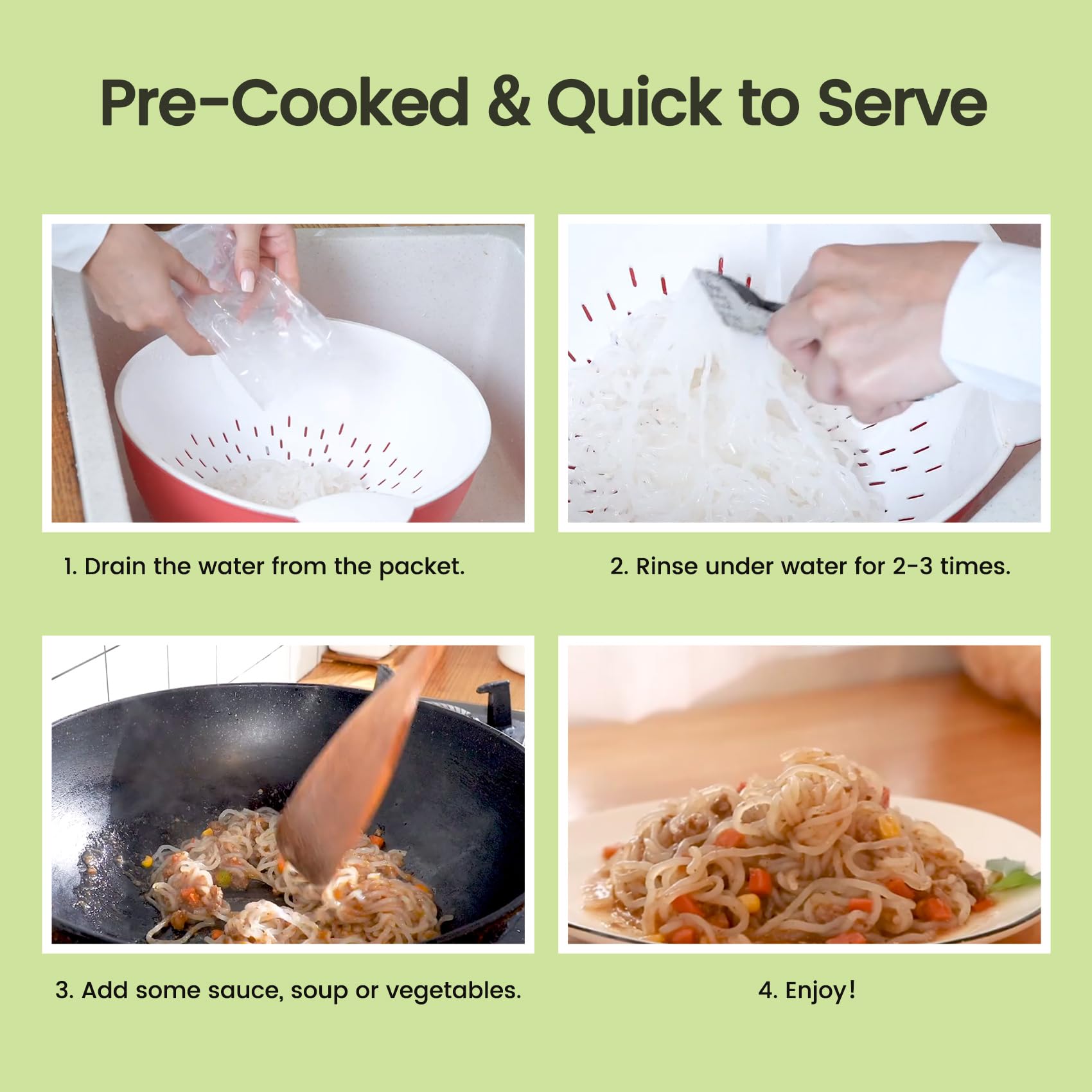 Pre-Cooked & Quick to Serve

1. Drain the water from the packet.

2. Rinse under water for 2-3 times.

3. Add some sauce, soup or vegetables.

4. Enjoy!