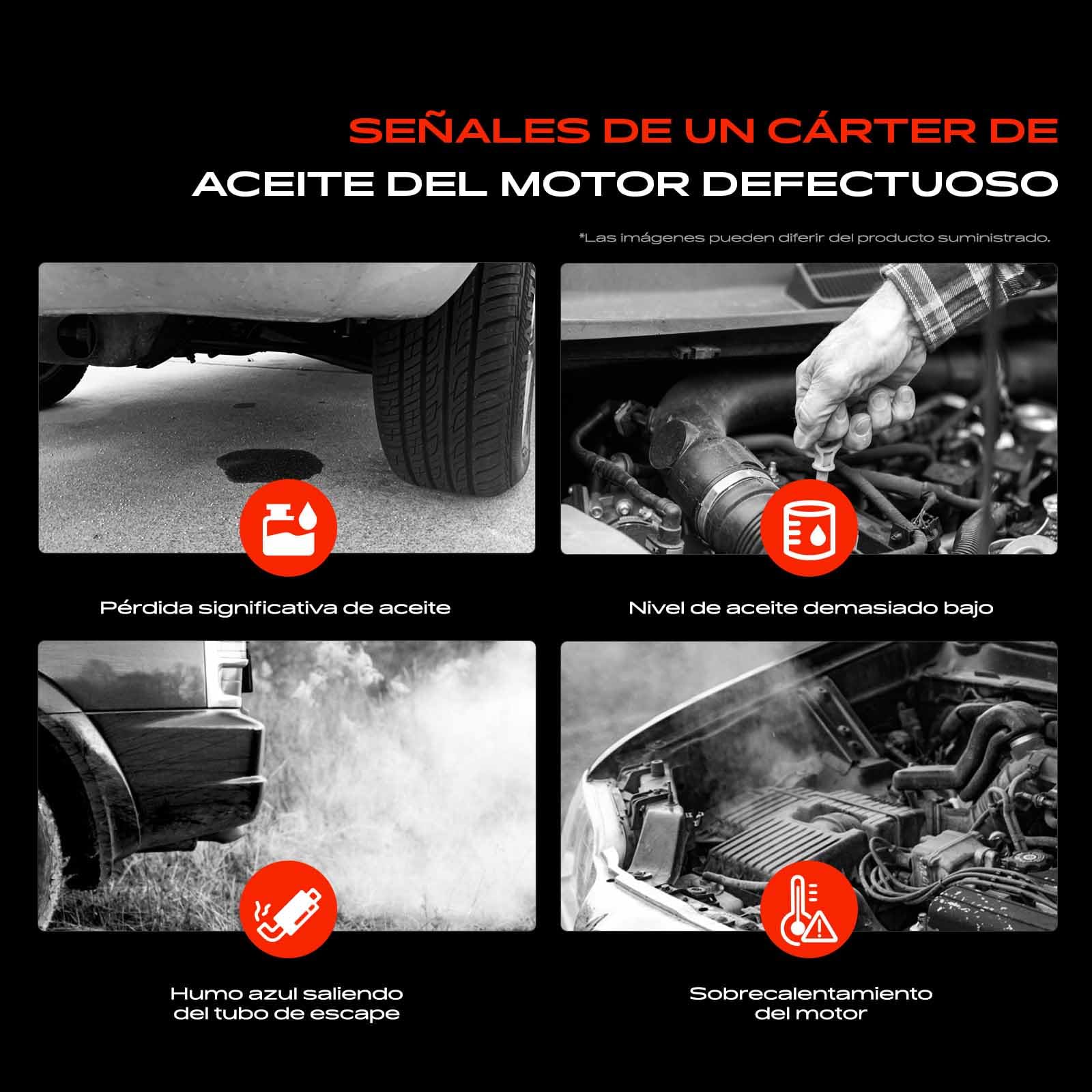 SEÑALES DE UN CÁRTER DE
ACEITE DEL MOTOR DEFECTUOSO

*Las imágenes pueden diferir del producto suministrado.

Pérdida significativa de aceite

Nivel de aceite demasiado bajo

Humo azul saliendo del tubo de escape

Sobrecalentamiento del motor