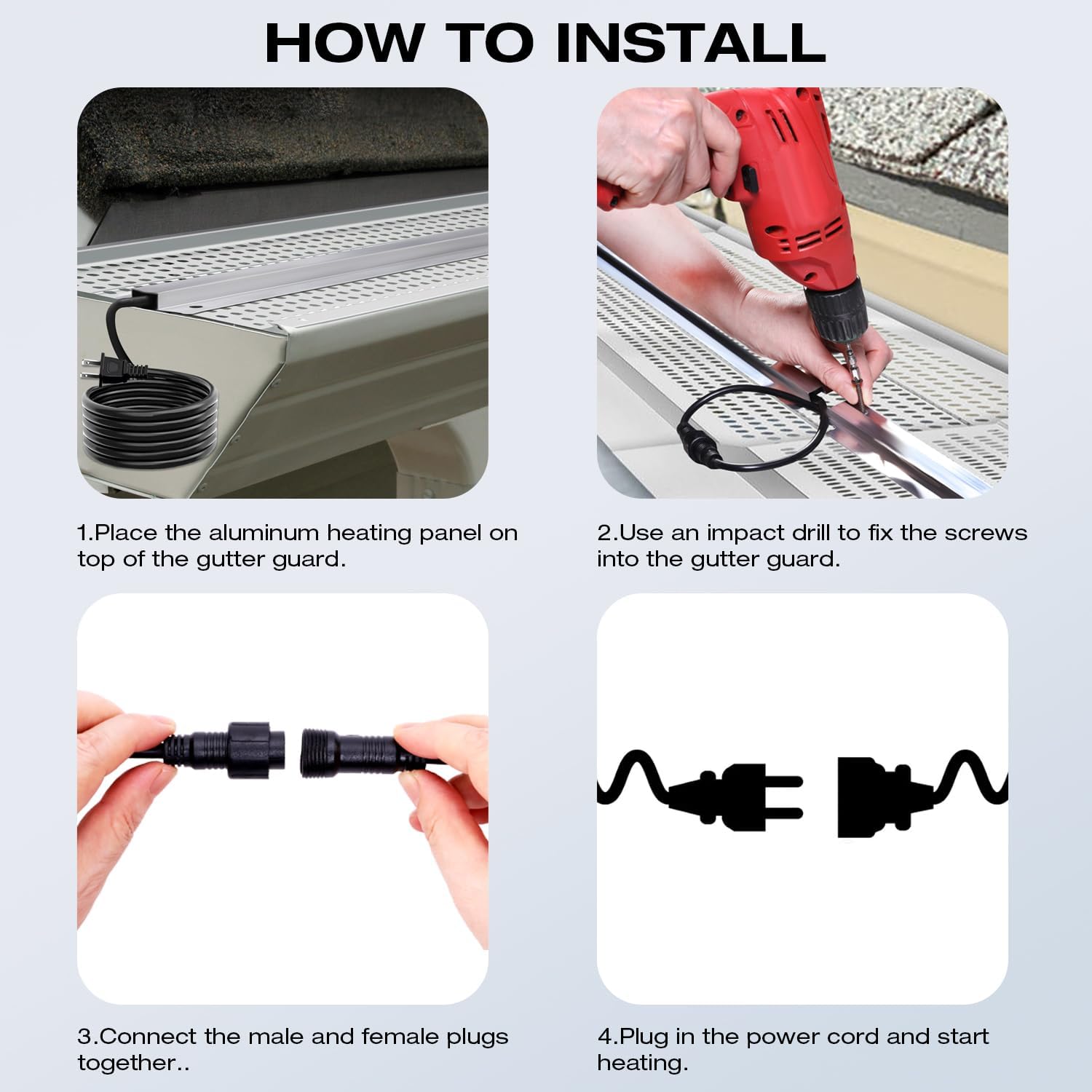 HOW TO INSTALL

1.Place the aluminum heating panel on top of the gutter guard.

2.Use an impact drill to fix the screws into the gutter guard.

3.Connect the male and female plugs together..

4.Plug in the power cord and start heating.