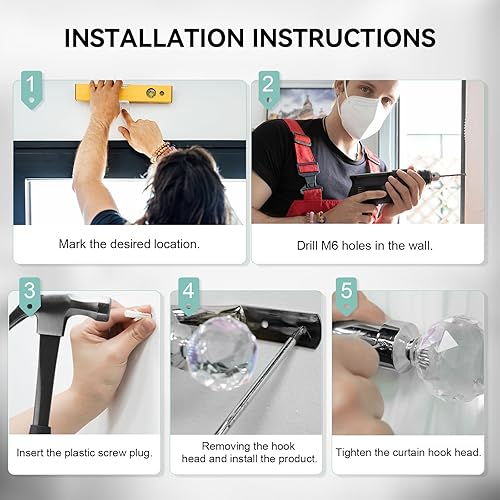 INSTALLATION INSTRUCTIONS

1

Mark the desired location.

2

Drill M6 holes in the wall.

3

Insert the plastic screw plug.

4

Removing the hook head and install the product.

5

Tighten the curtain hook head.