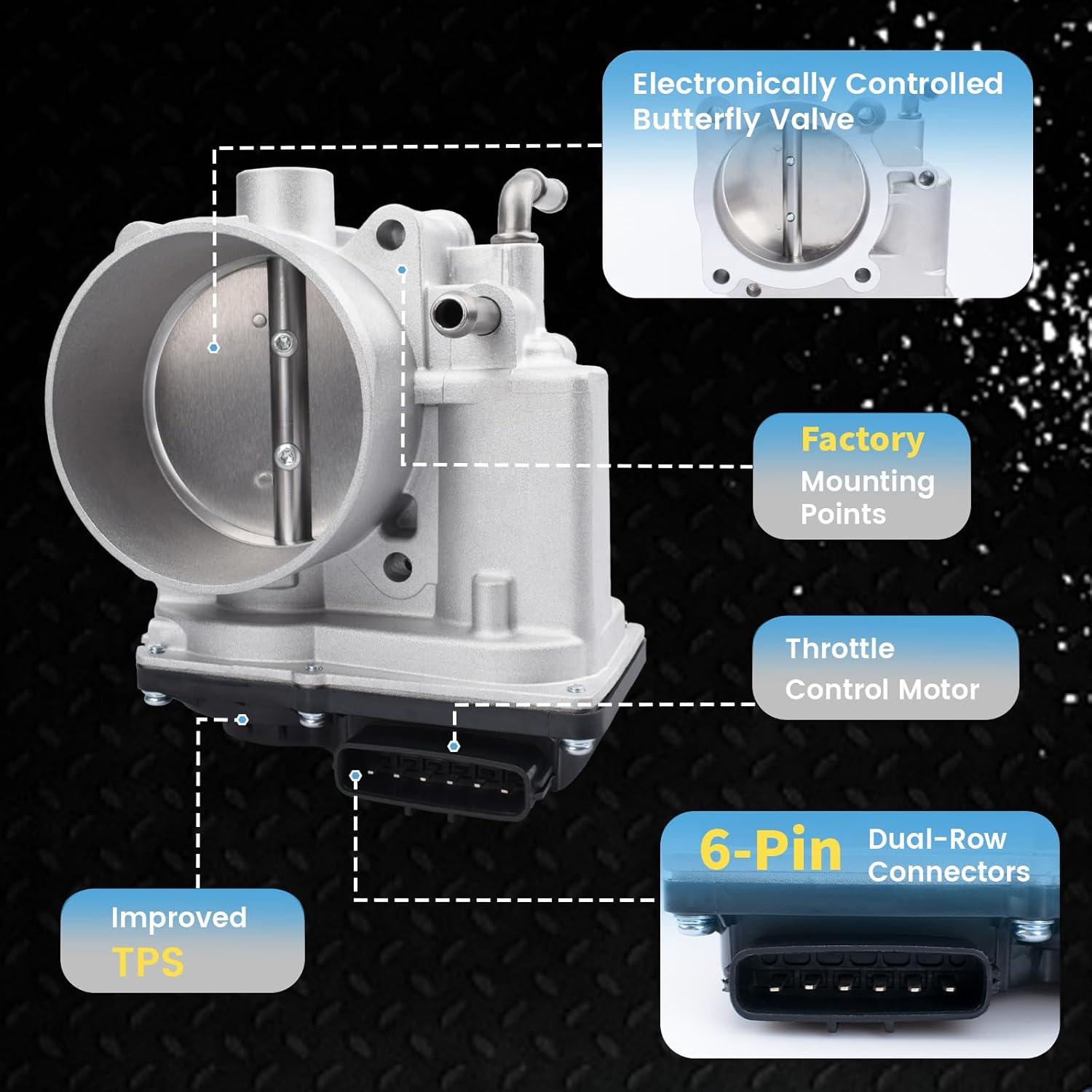 Electronically Controlled Butterfly Valve

Factory Mounting Points

Throttle Control Motor

6-Pin Dual-Row Connectors

Improved TPS